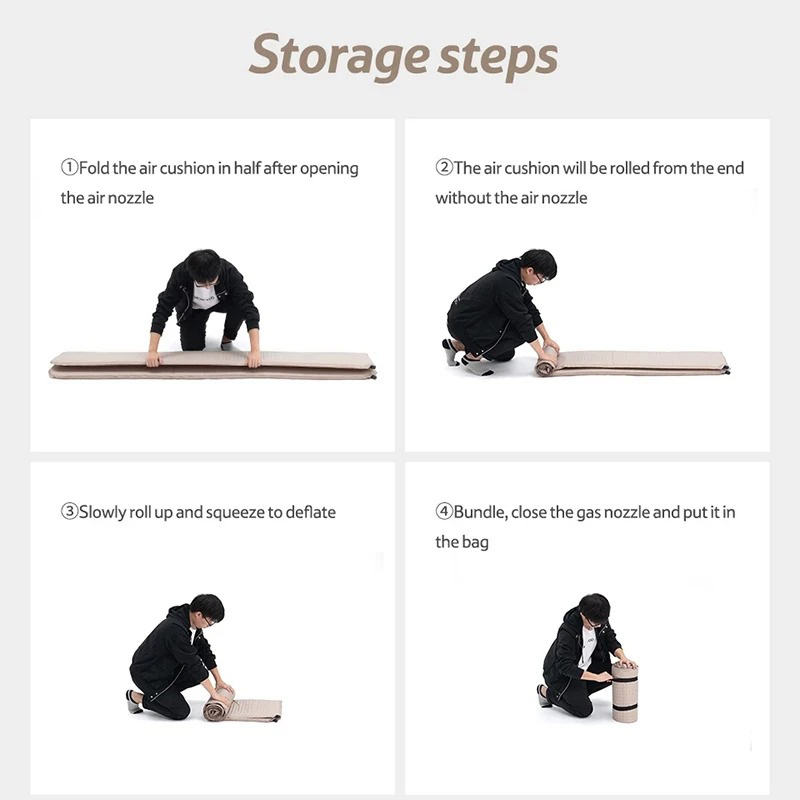 Storage steps

①Fold the air cushion in half after opening the air nozzle

②The air cushion will be rolled from the end without the air nozzle

③Slowly roll up and squeeze to deflate

④Bundle, close the gas nozzle and put it in the bag