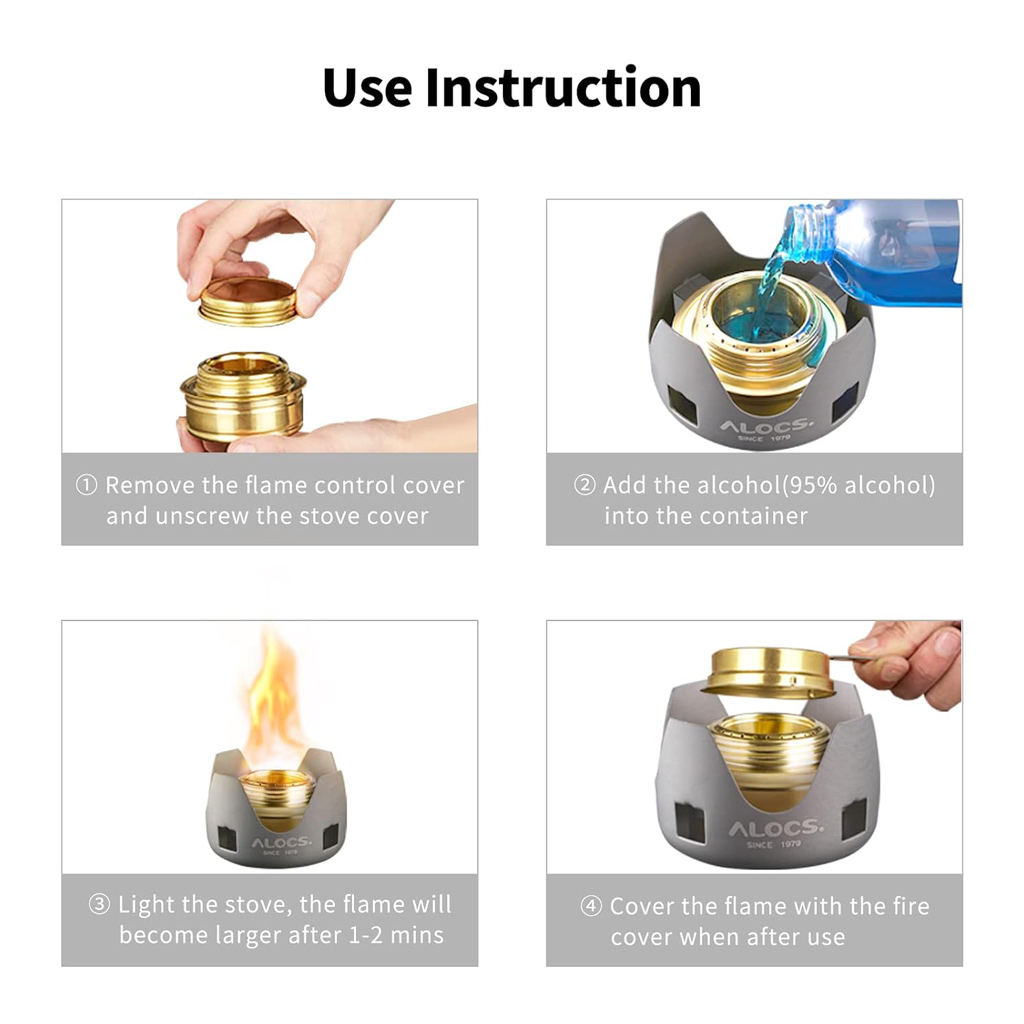 Use Instruction

① Remove the flame control cover and unscrew the stove cover

ALOCS. SINCE 1979

② Add the alcohol(95% alcohol) into the container

ALOCS. SINCE 1979

③ Light the stove, the flame will become larger after 1-2 mins

ALOCS. SINCE 1979

④ Cover the flame with the fire cover when after use