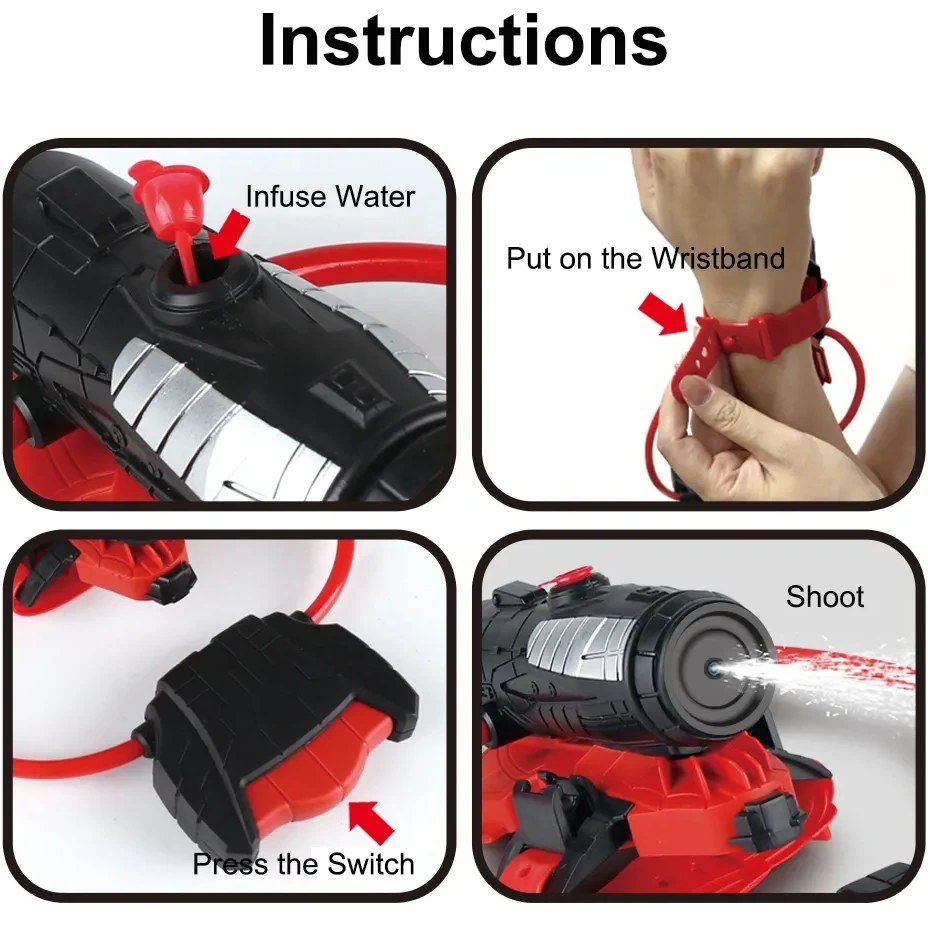 Instructions

Infuse Water

Put on the Wristband

Press the Switch

Shoot