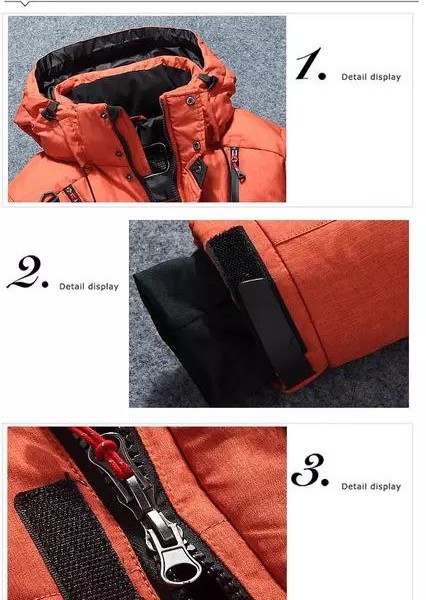 1. Detail display

2. Detail display

3. Detail display