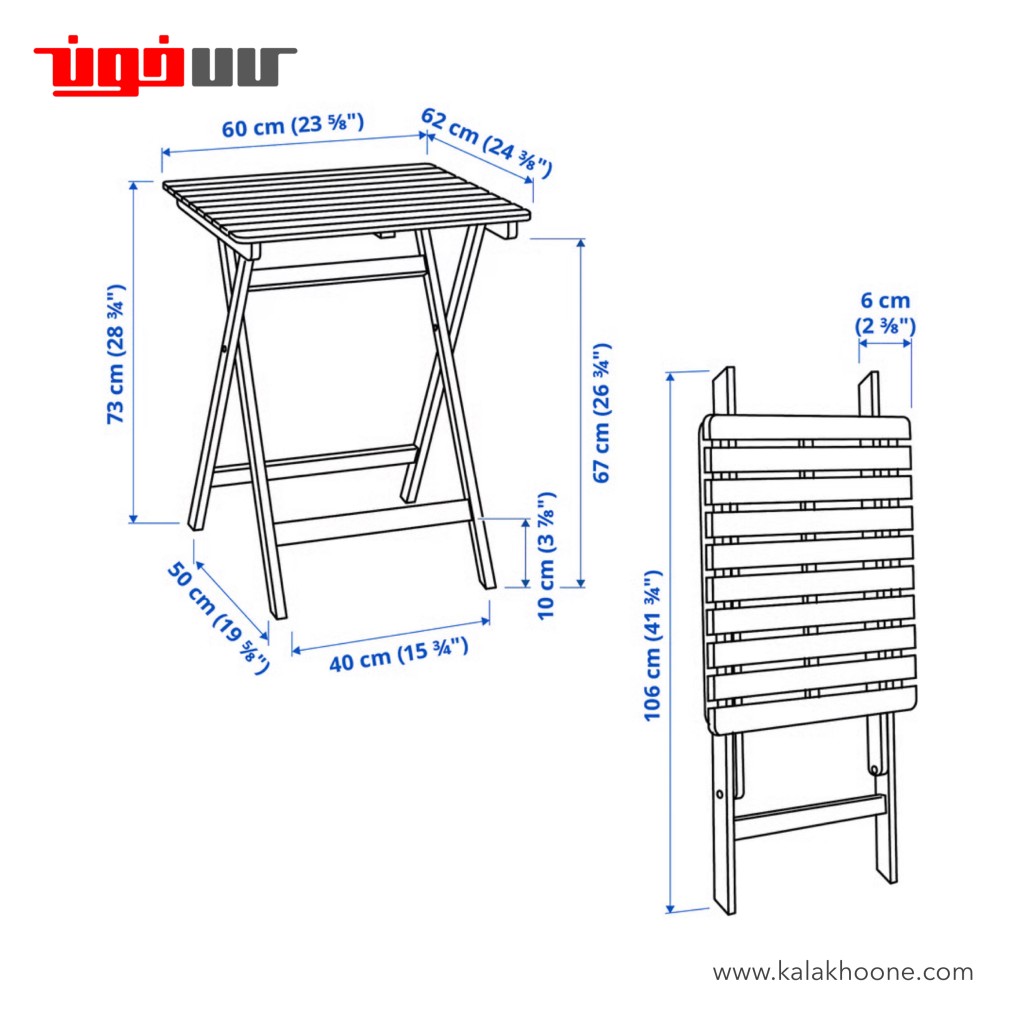 کالاخونه

60 cm (23 ⅝")

62 cm (24 ⅜")

73 cm (28 ¾")

67 cm (26 ¾")

10 cm (3 ⅞")

50 cm (19 ⅝")

40 cm (15 ¾")

6 cm (2 ⅜")

106 cm (41 ¾")

www.kalakhoone.com