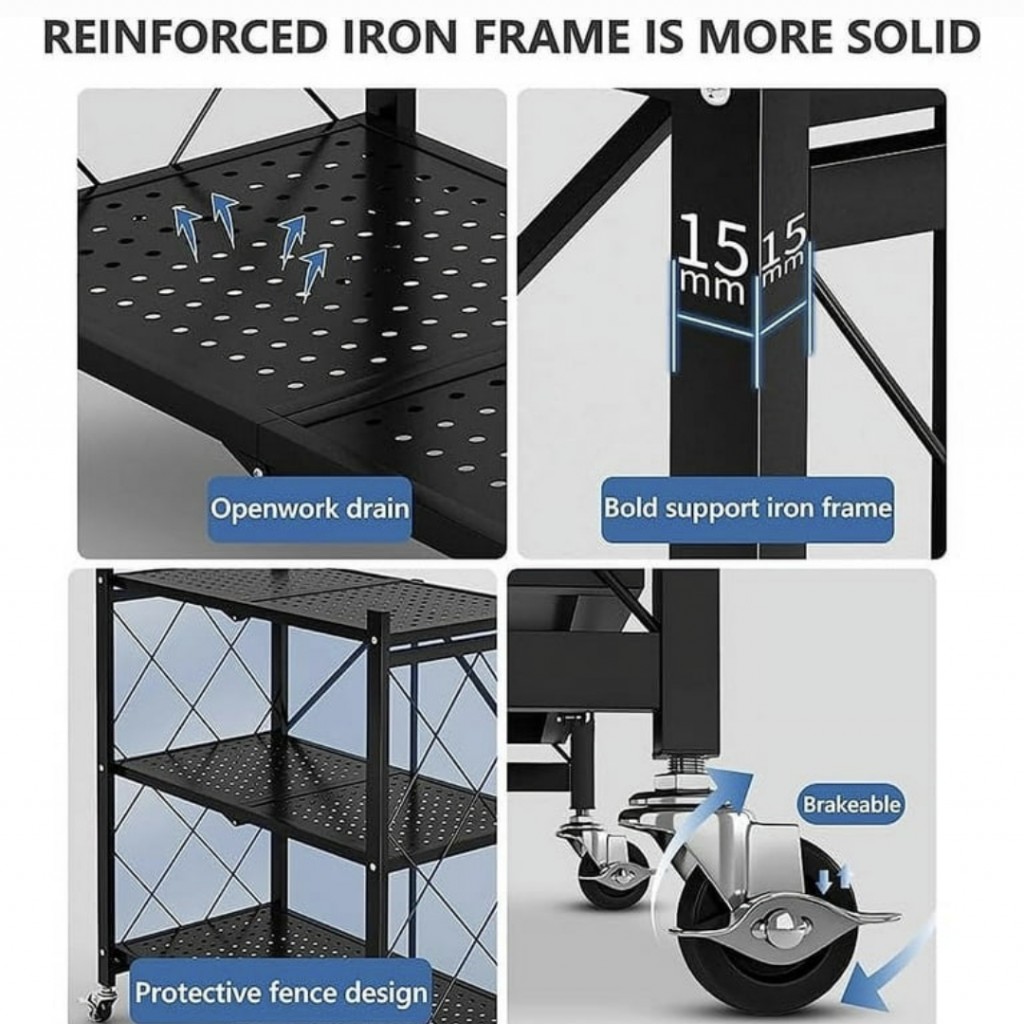 REINFORCED IRON FRAME IS MORE SOLID

Openwork drain

15 mm 15 mm

Bold support iron frame

Protective fence design

Brakeable