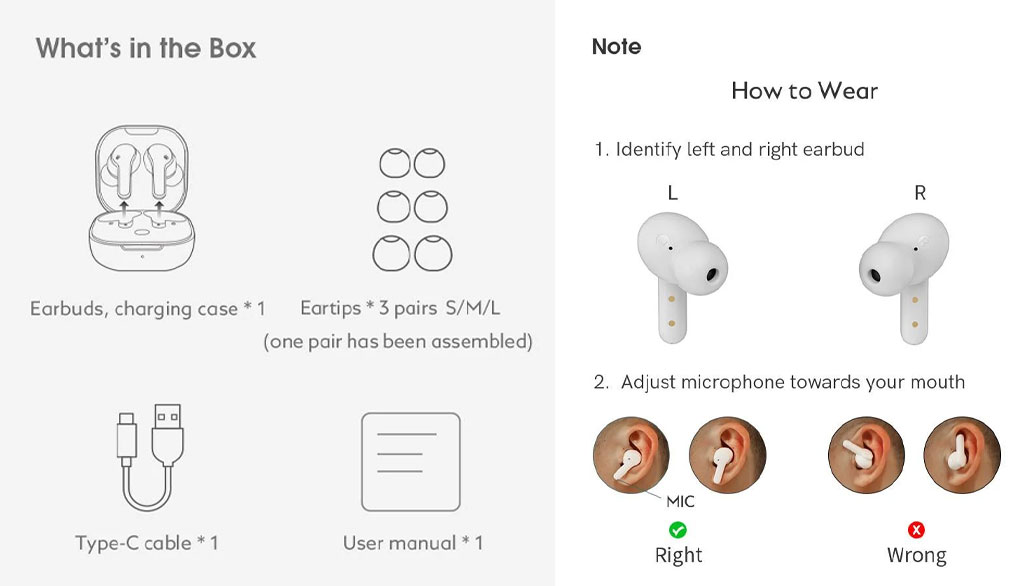 What's in the Box

Earbuds, charging case * 1

Eartips * 3 pairs S/M/L
(one pair has been assembled)

Type-C cable * 1

User manual * 1

Note

How to Wear

1. Identify left and right earbud

L

R

2. Adjust microphone towards your mouth

MIC

Right

Wrong