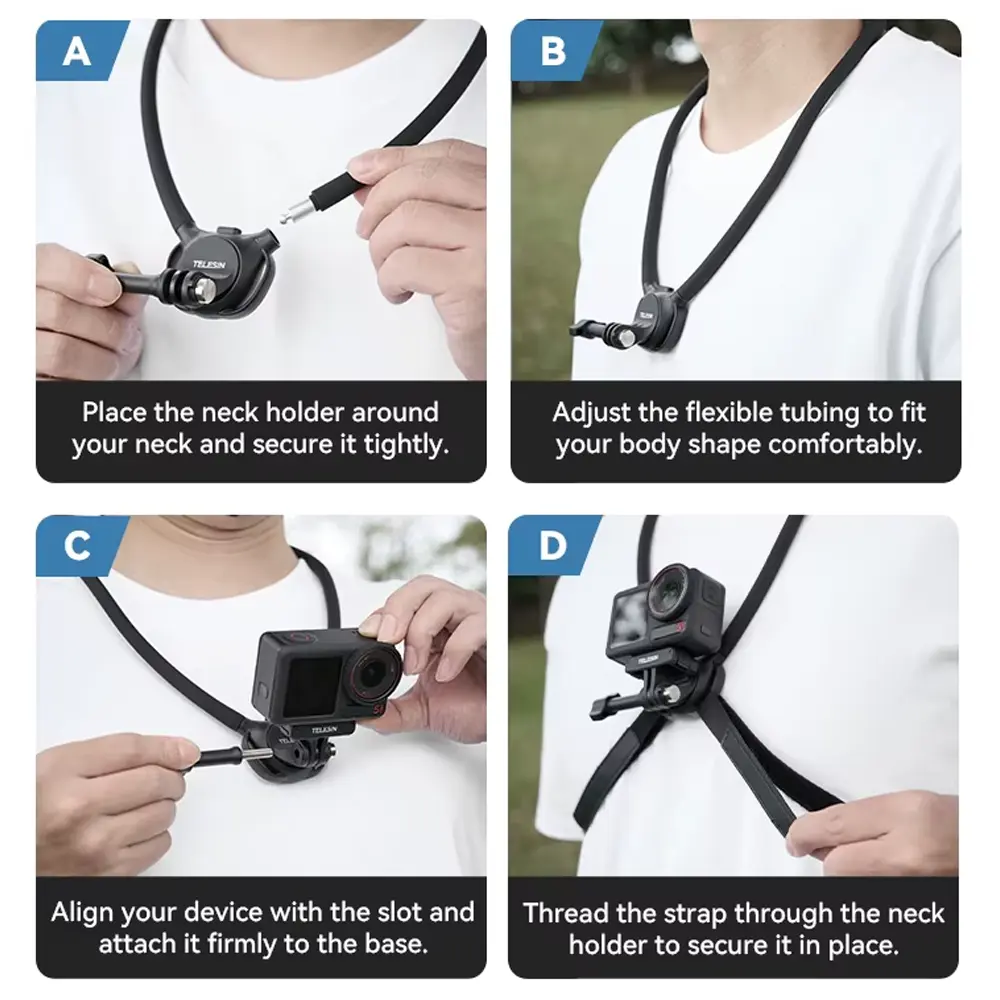 A

TELESIN

Place the neck holder around your neck and secure it tightly.

B

TELESIN

Adjust the flexible tubing to fit your body shape comfortably.

C

TELESIN

Align your device with the slot and attach it firmly to the base.

D

TELESIN

Thread the strap through the neck holder to secure it in place.