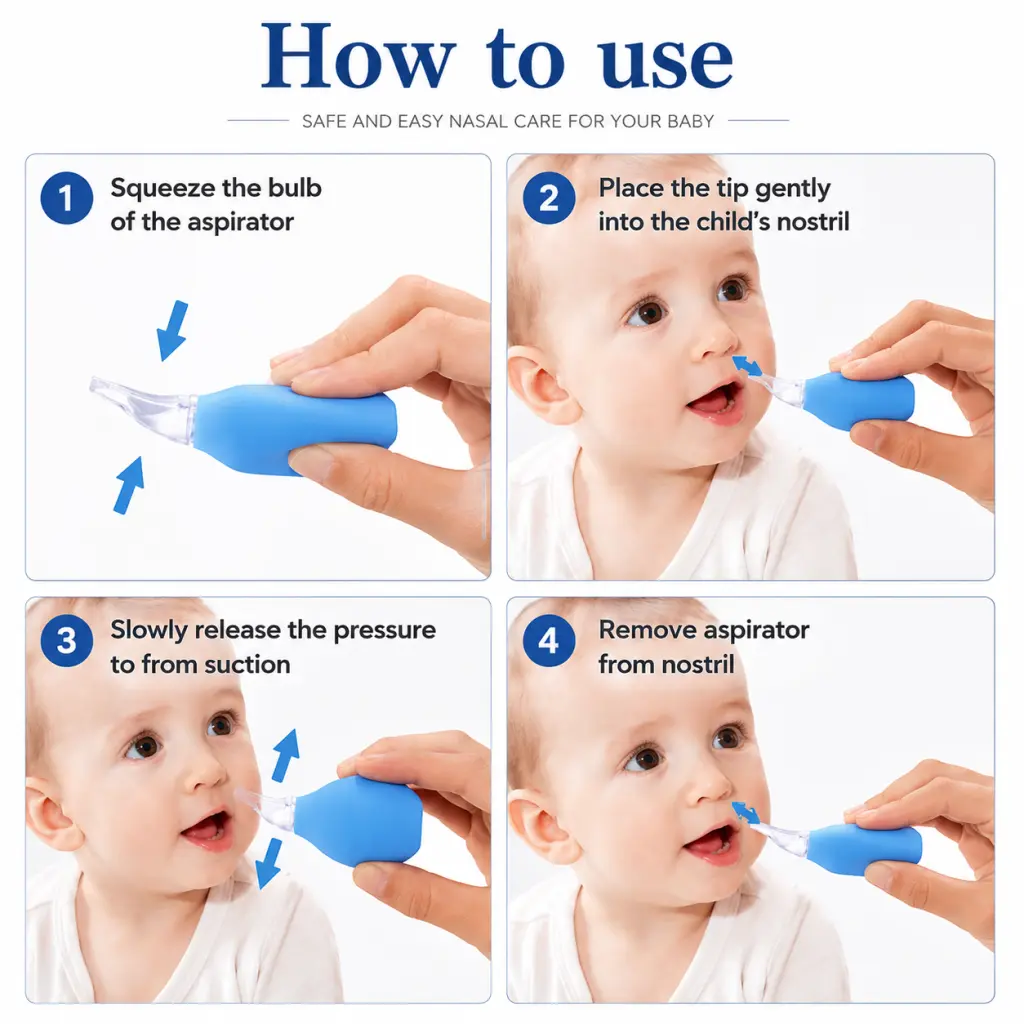 How to use

SAFE AND EASY NASAL CARE FOR YOUR BABY

1 Squeeze the bulb of the aspirator

2 Place the tip gently into the child's nostril

3 Slowly release the pressure to from suction

4 Remove aspirator from nostril