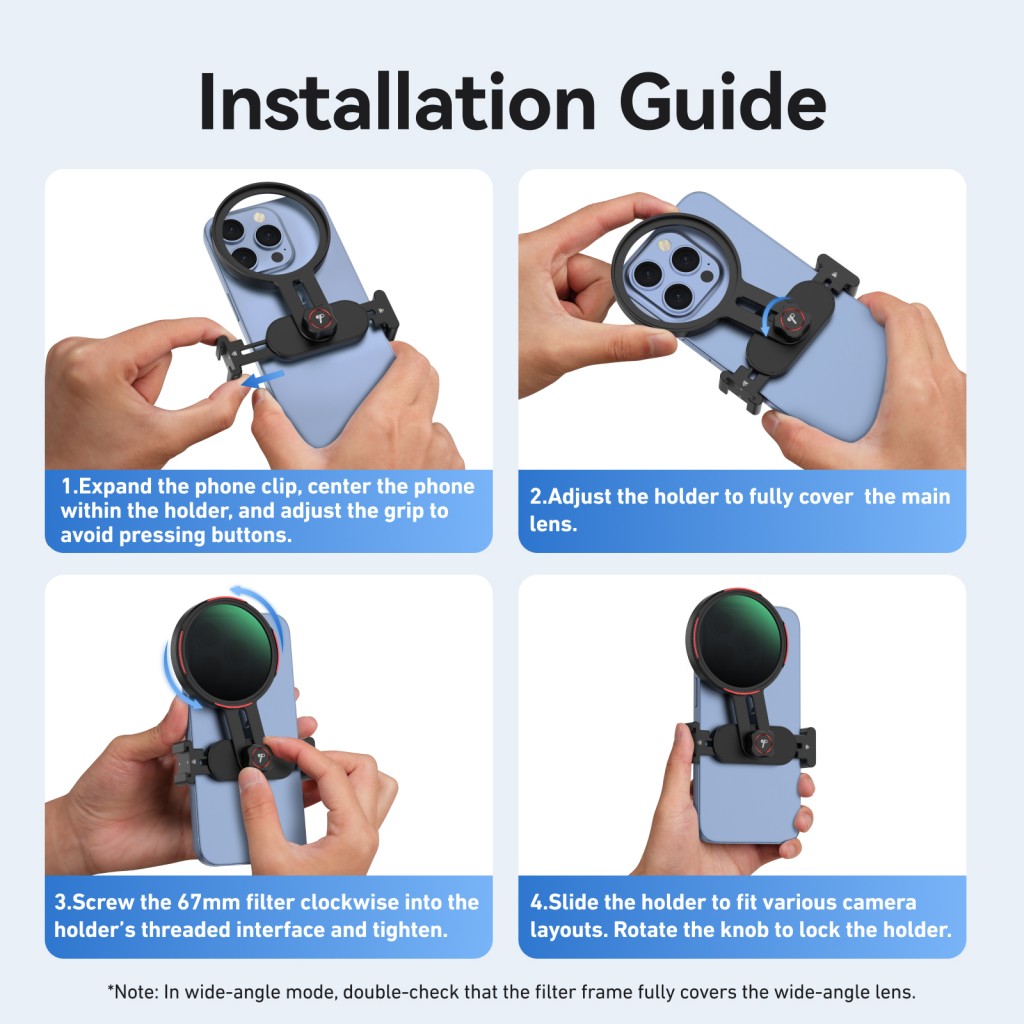 Installation Guide

1.Expand the phone clip, center the phone within the holder, and adjust the grip to avoid pressing buttons.

2.Adjust the holder to fully cover the main lens.

3.Screw the 67mm filter clockwise into the holder's threaded interface and tighten.

4.Slide the holder to fit various camera layouts. Rotate the knob to lock the holder.

*Note: In wide-angle mode, double-check that the filter frame fully covers the wide-angle lens.