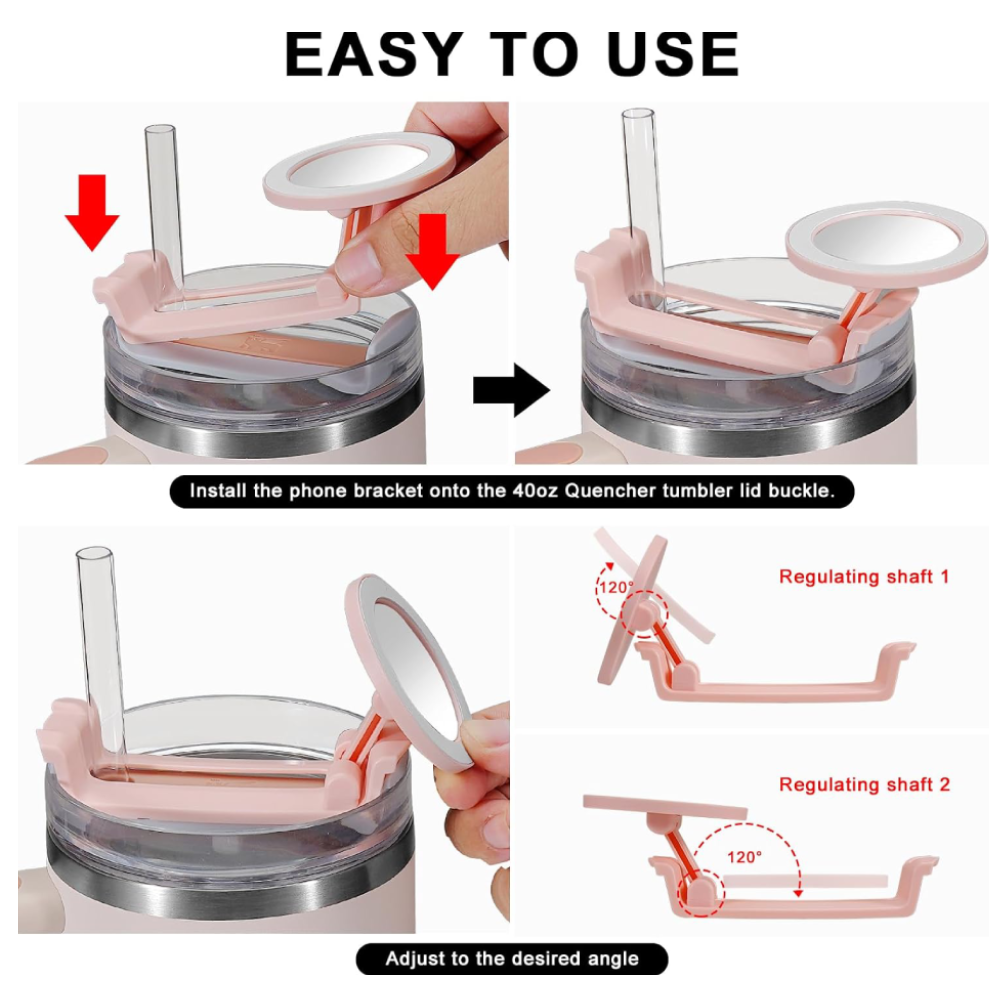 EASY TO USE

Install the phone bracket onto the 40oz Quencher tumbler lid buckle.

120°

Regulating shaft 1

Regulating shaft 2

120°

Adjust to the desired angle