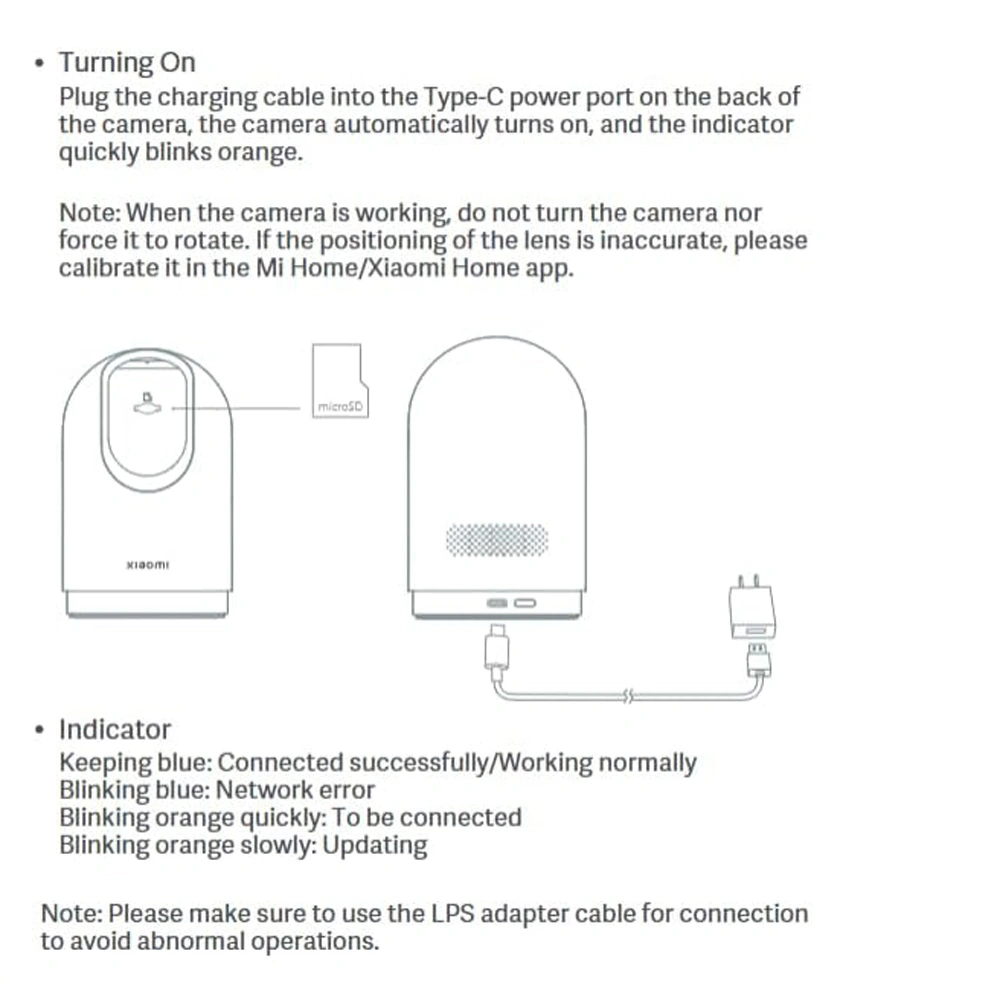 • Turning On
Plug the charging cable into the Type-C power port on the back of the camera, the camera automatically turns on, and the indicator quickly blinks orange.

Note: When the camera is working, do not turn the camera nor force it to rotate. If the positioning of the lens is inaccurate, please calibrate it in the Mi Home/Xiaomi Home app.

microSD

xiaomi

• Indicator
Keeping blue: Connected successfully/Working normally
Blinking blue: Network error
Blinking orange quickly: To be connected
Blinking orange slowly: Updating

Note: Please make sure to use the LPS adapter cable for connection to avoid abnormal operations.