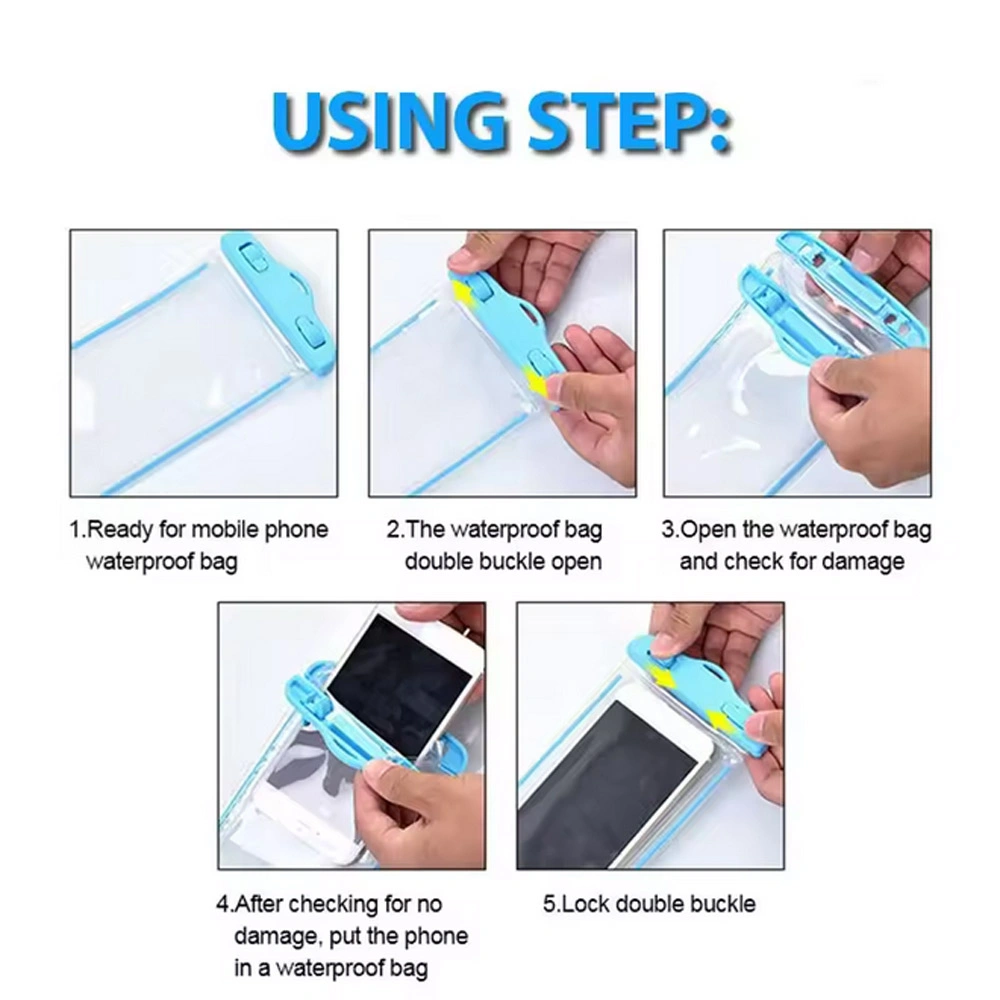 USING STEP:

1.Ready for mobile phone waterproof bag

2.The waterproof bag double buckle open

3.Open the waterproof bag and check for damage

4.After checking for no damage, put the phone in a waterproof bag

5.Lock double buckle