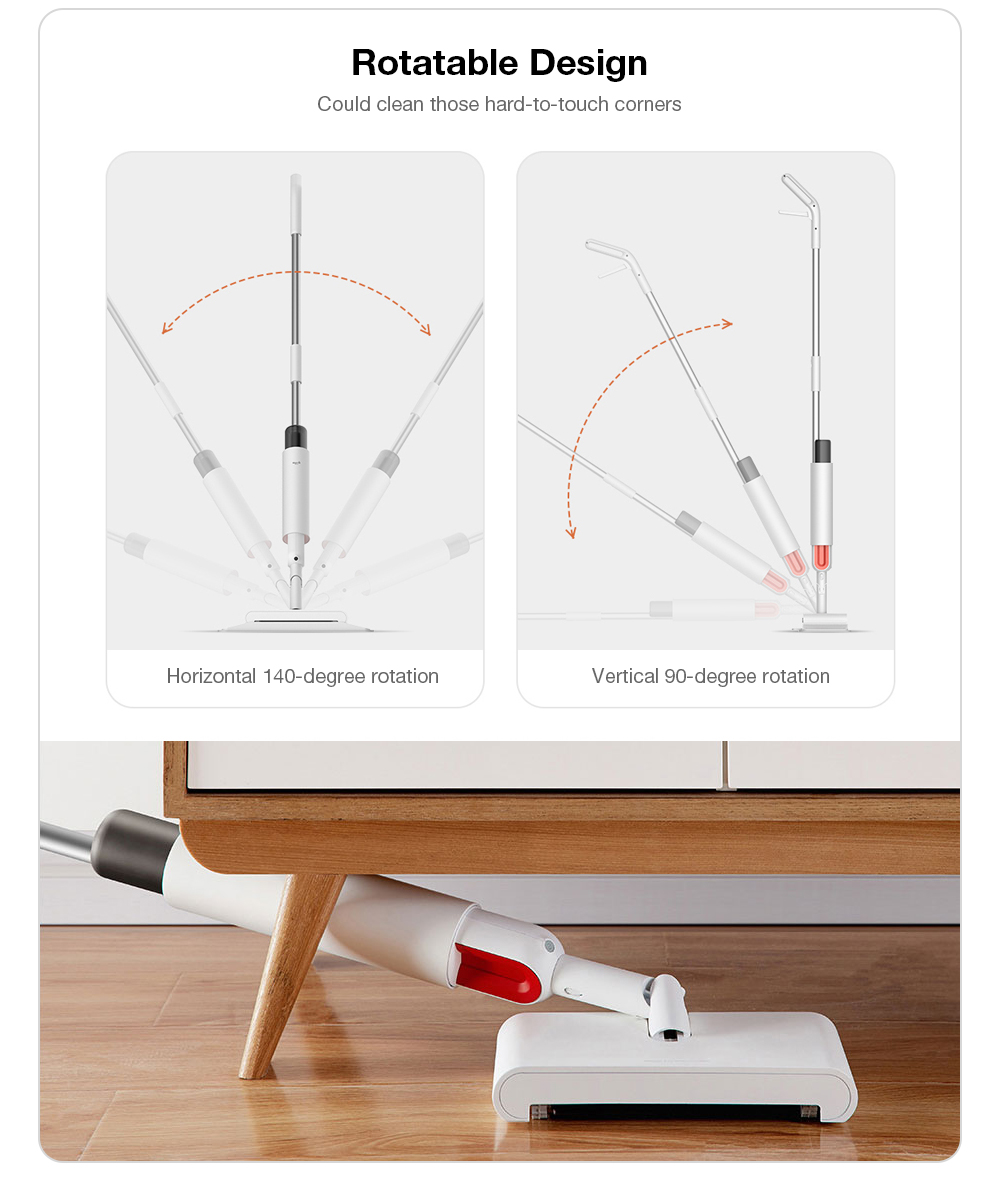 Rotatable Design

Could clean those hard-to-touch corners

Horizontal 140-degree rotation

Vertical 90-degree rotation