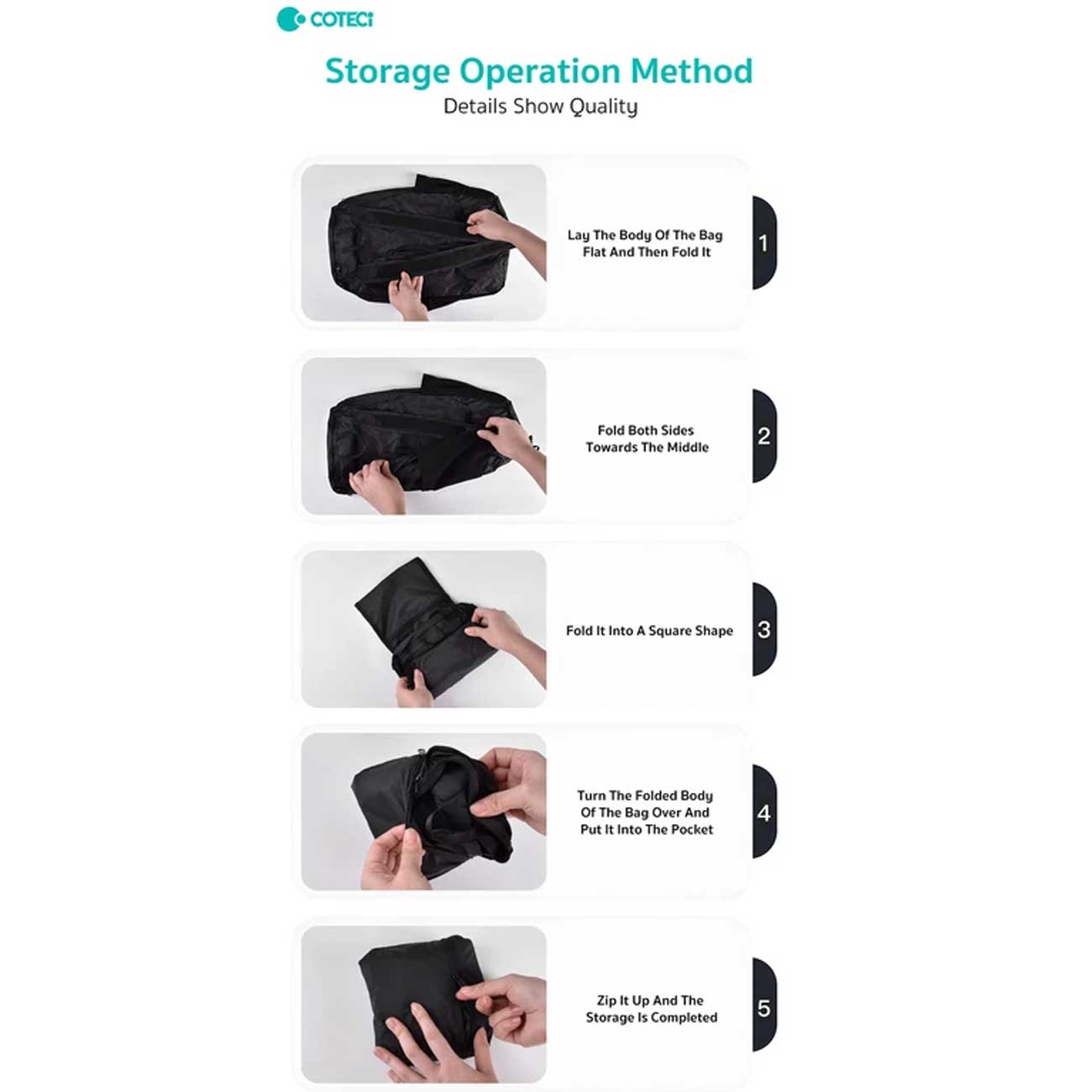 COTECi

Storage Operation Method

Details Show Quality

Lay The Body Of The Bag Flat And Then Fold It

1

Fold Both Sides Towards The Middle

2

Fold It Into A Square Shape

3

Turn The Folded Body Of The Bag Over And Put It Into The Pocket

4

Zip It Up And The Storage Is Completed

5