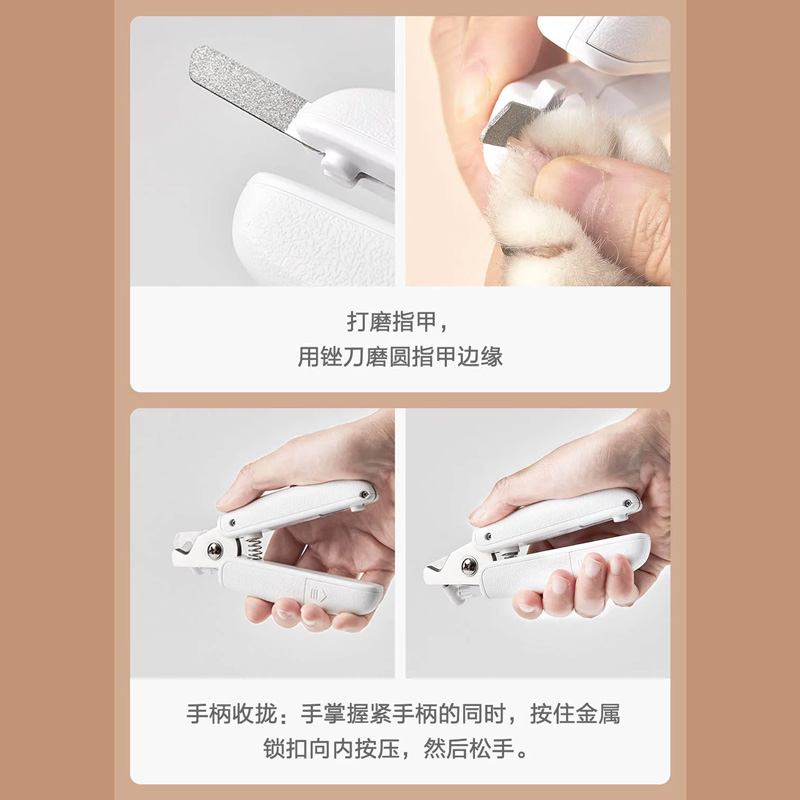 打磨指甲，
用锉刀磨圆指甲边缘

手柄收拢：手掌握紧手柄的同时，按住金属锁扣向内按压，然后松手。