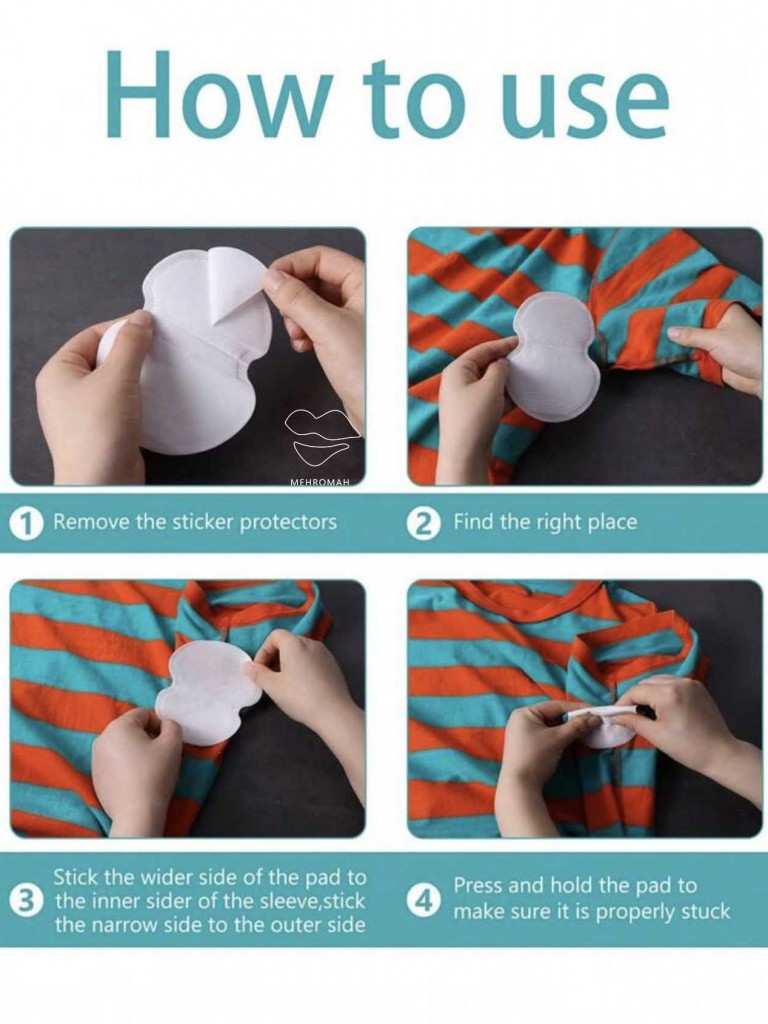 How to use

MEHROMAH

1 Remove the sticker protectors

2 Find the right place

3 Stick the wider side of the pad to the inner sider of the sleeve,stick the narrow side to the outer side

4 Press and hold the pad to make sure it is properly stuck