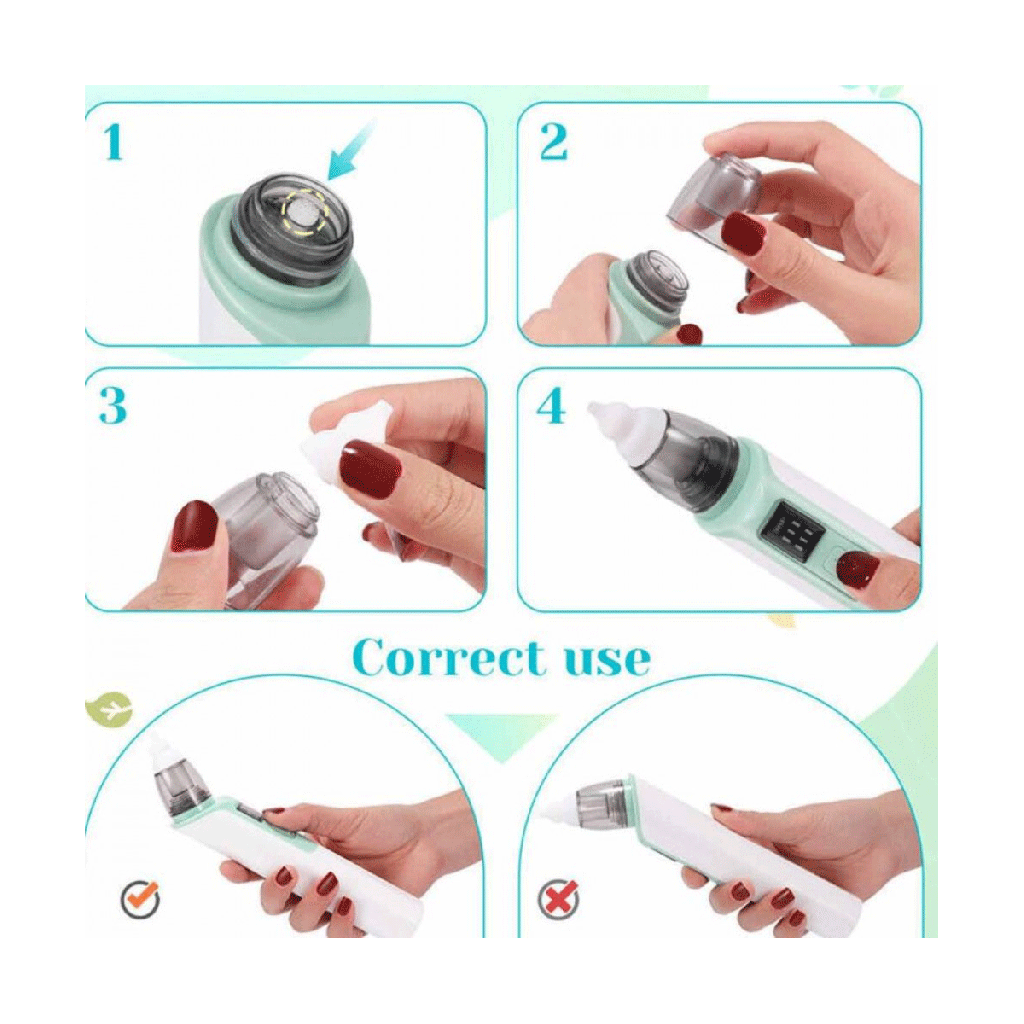 1

2

3

4

Correct use