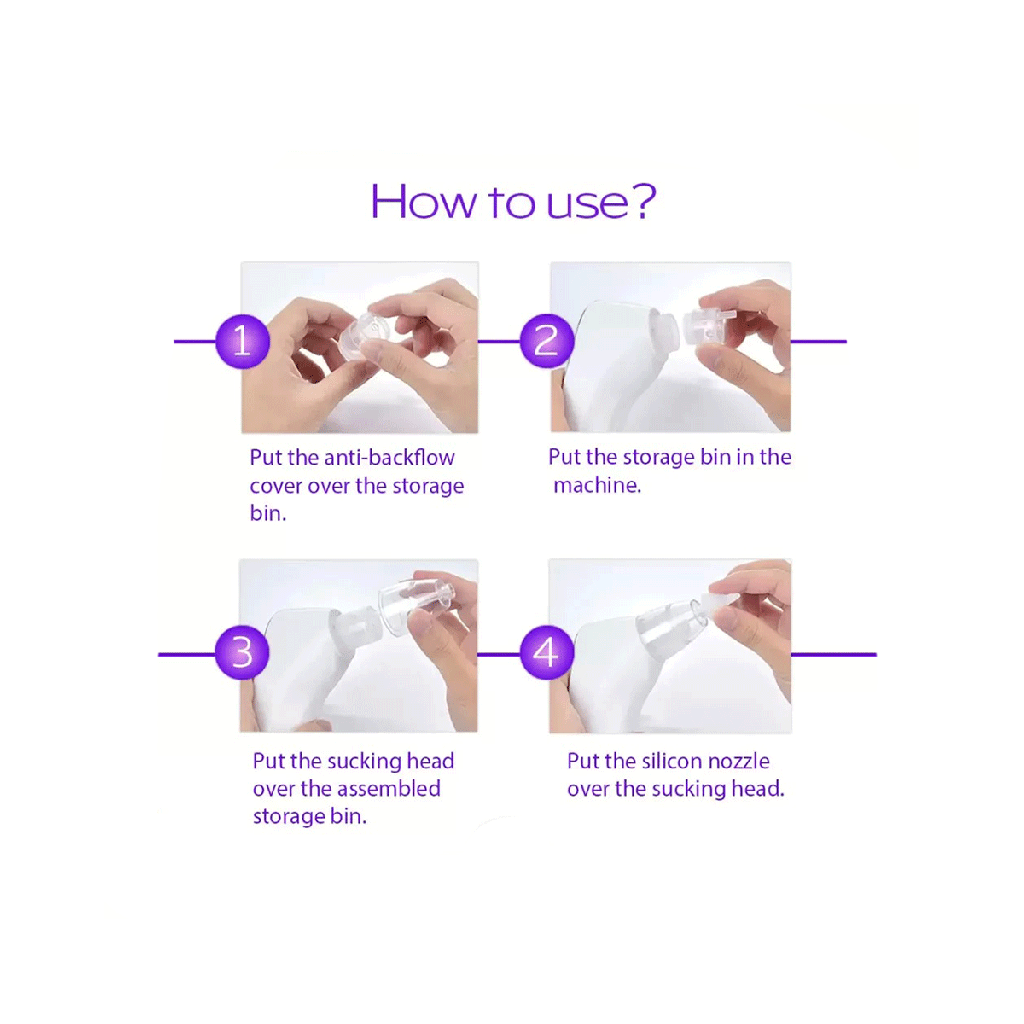 How to use?

1

Put the anti-backflow cover over the storage bin.

2

Put the storage bin in the machine.

3

Put the sucking head over the assembled storage bin.

4

Put the silicon nozzle over the sucking head.