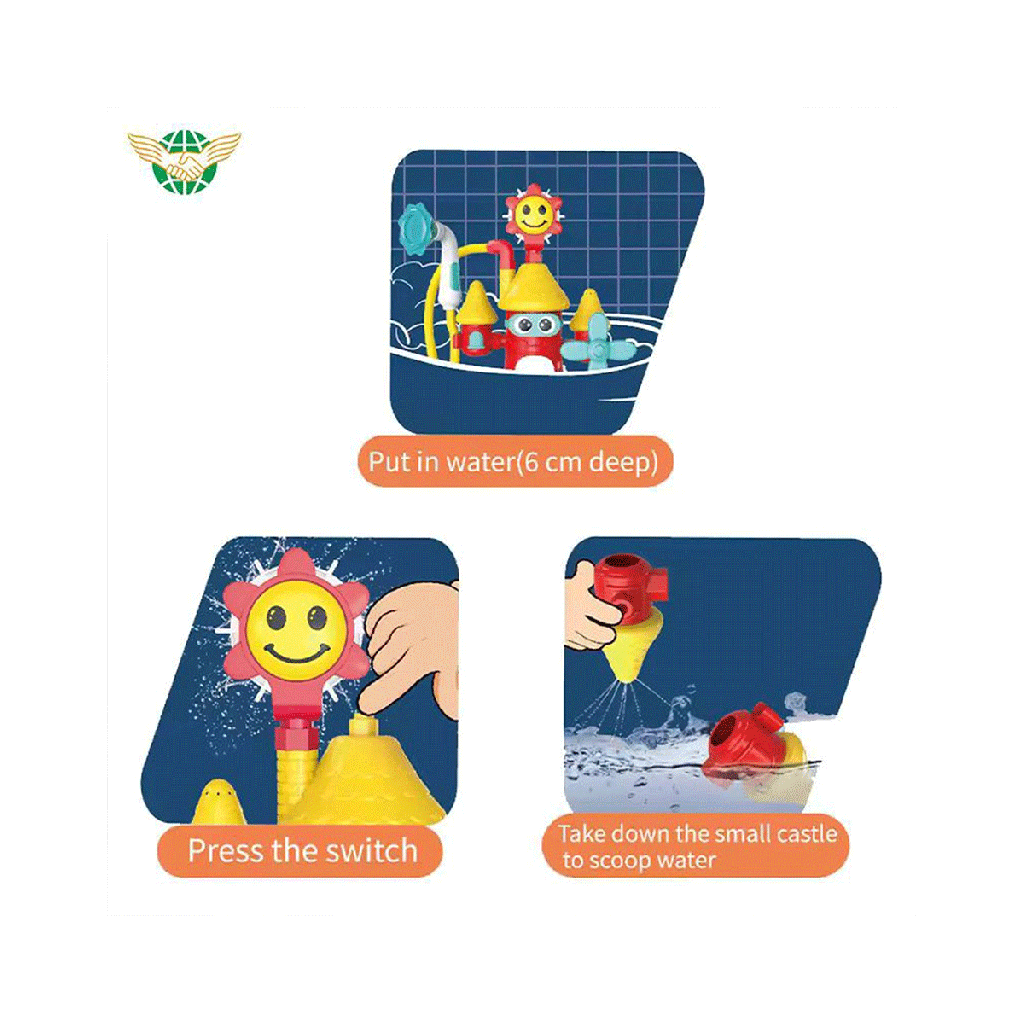 Put in water(6 cm deep)

Press the switch

Take down the small castle to scoop water