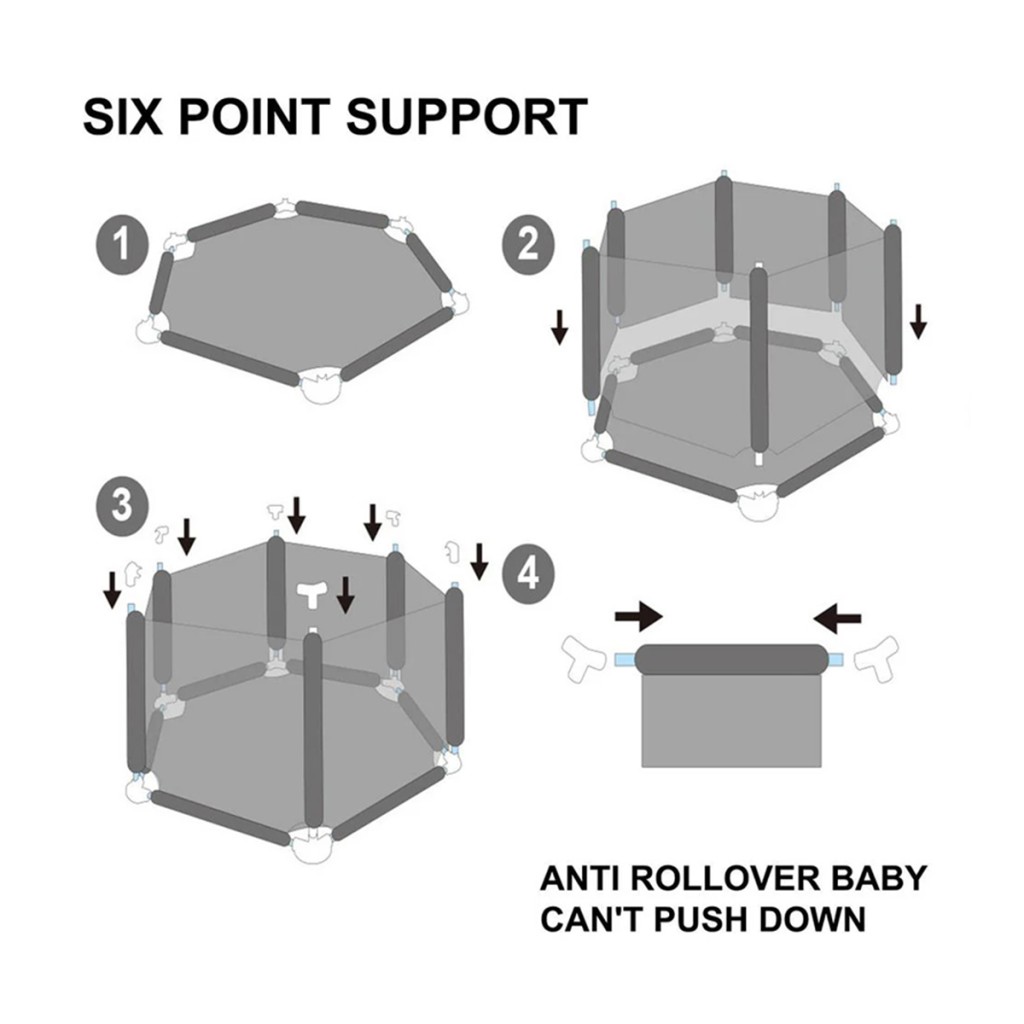 SIX POINT SUPPORT

1

2

3

4

ANTI ROLLOVER BABY CAN'T PUSH DOWN