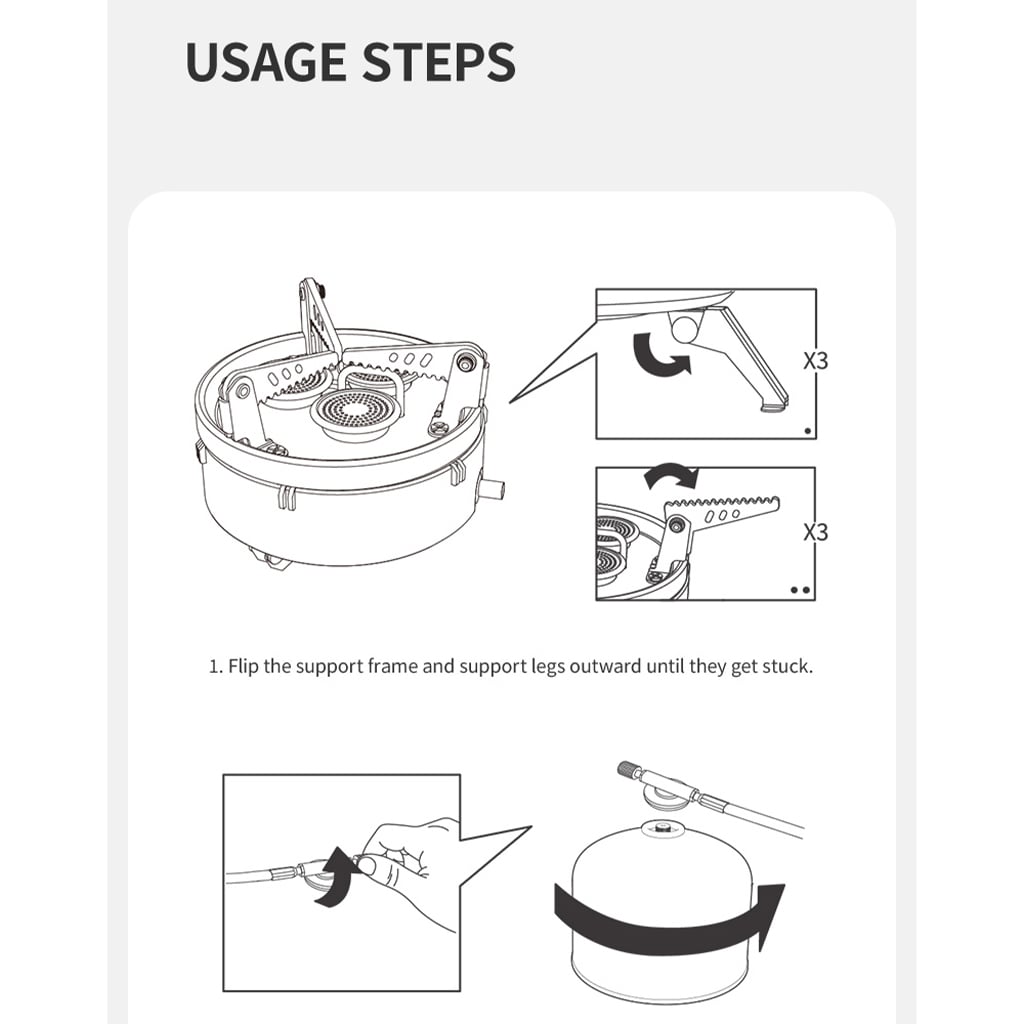 USAGE STEPS

X3

X3

1. Flip the support frame and support legs outward until they get stuck.