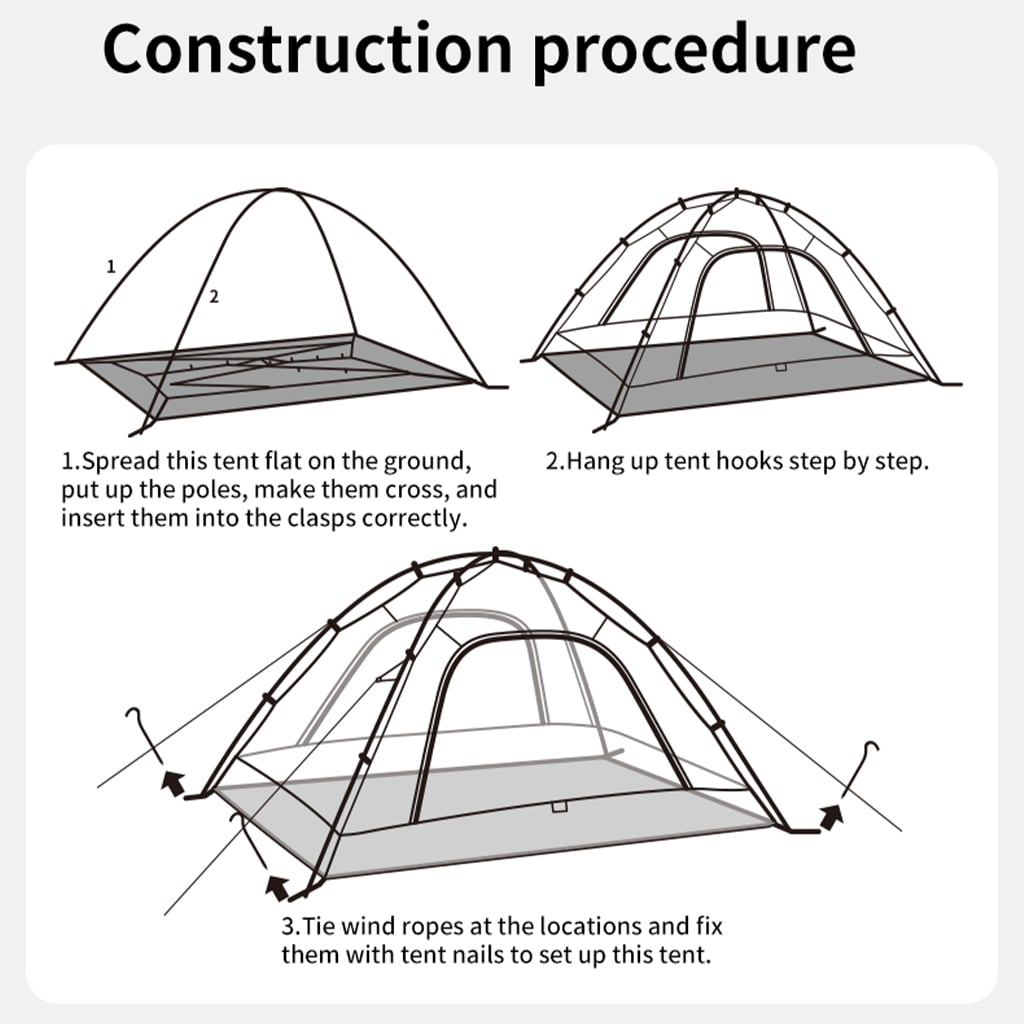 Construction procedure

1

2

1.Spread this tent flat on the ground, put up the poles, make them cross, and insert them into the clasps correctly.

2.Hang up tent hooks step by step.

3.Tie wind ropes at the locations and fix them with tent nails to set up this tent.