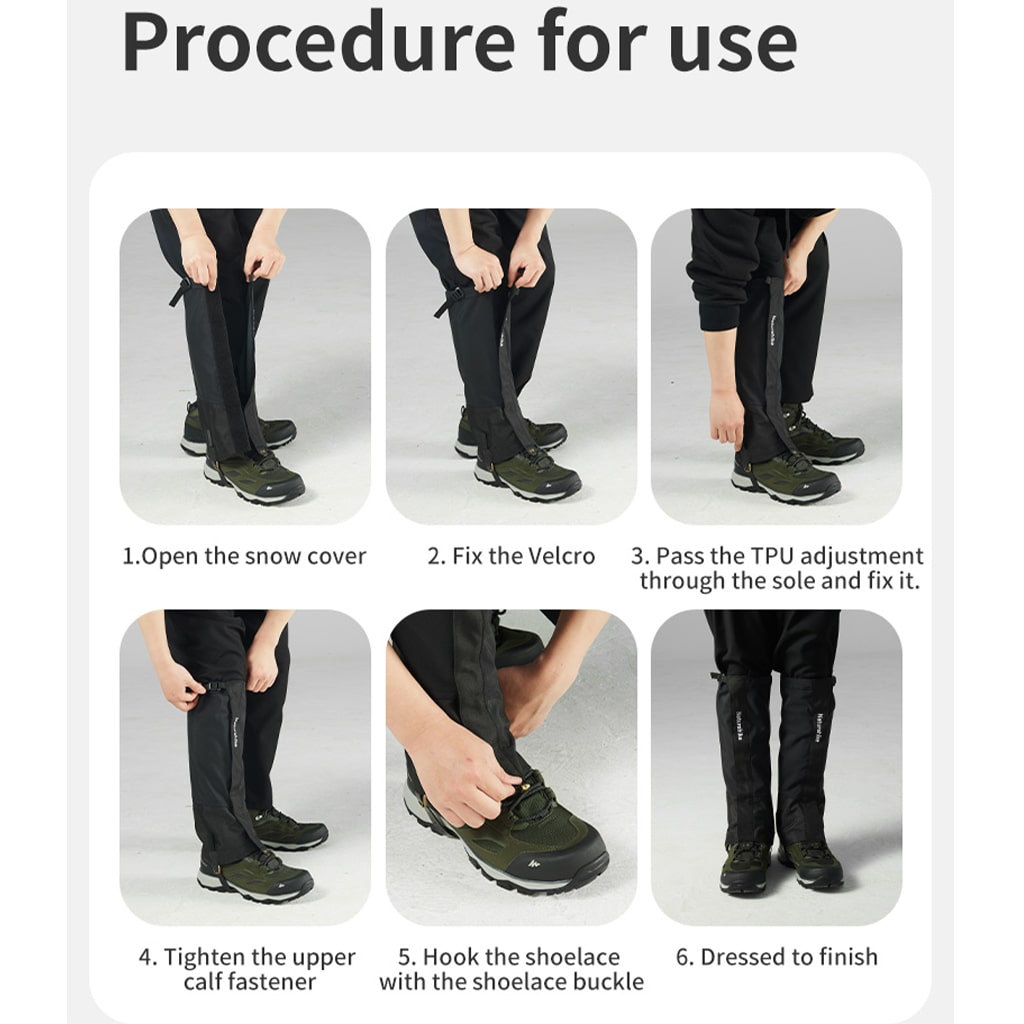 Procedure for use

1.Open the snow cover

2. Fix the Velcro

3. Pass the TPU adjustment through the sole and fix it.

4. Tighten the upper calf fastener

5. Hook the shoelace with the shoelace buckle

6. Dressed to finish