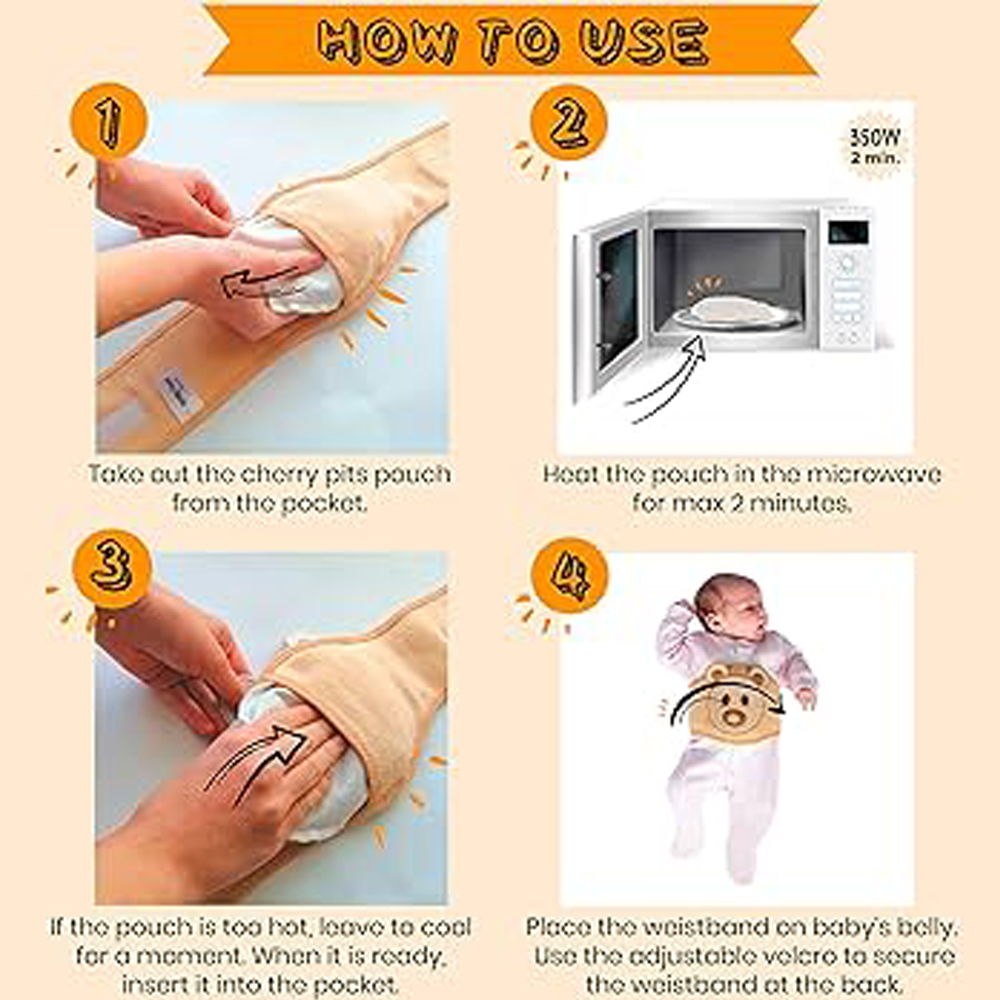 HOW TO USE

1

Take out the cherry pits pouch from the pocket.

2

350W 2 min.

Heat the pouch in the microwave for max 2 minutes.

3

If the pouch is too hot, leave to cool for a moment. When it is ready, insert it into the pocket.

4

Place the waistband on baby's belly. Use the adjustable velcro to secure the waistband at the back.