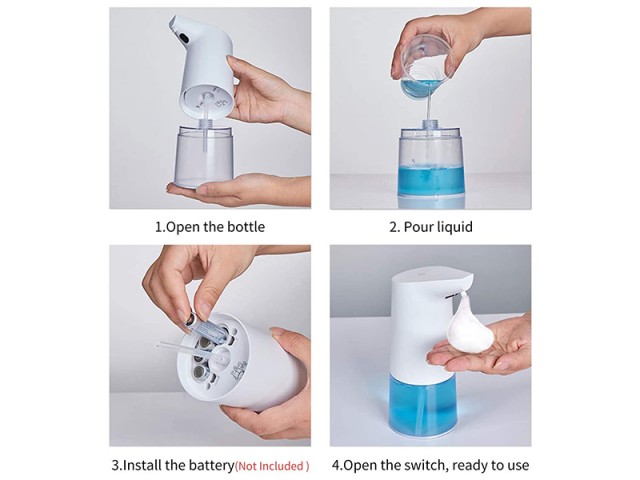 1.Open the bottle

2. Pour liquid

3.Install the battery(Not Included )

4.Open the switch, ready to use