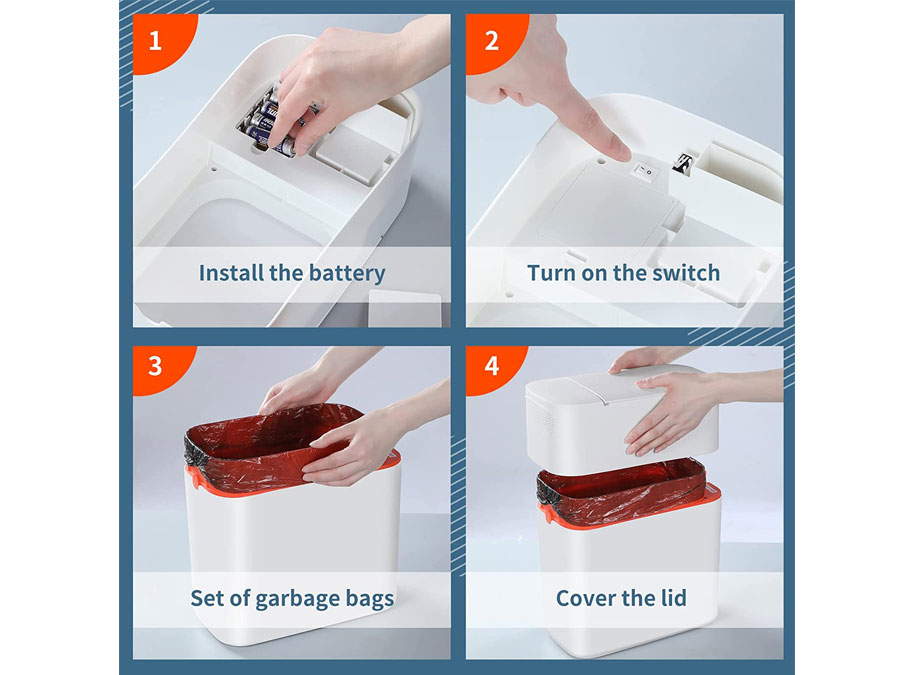 1
Install the battery

2
Turn on the switch

3
Set of garbage bags

4
Cover the lid