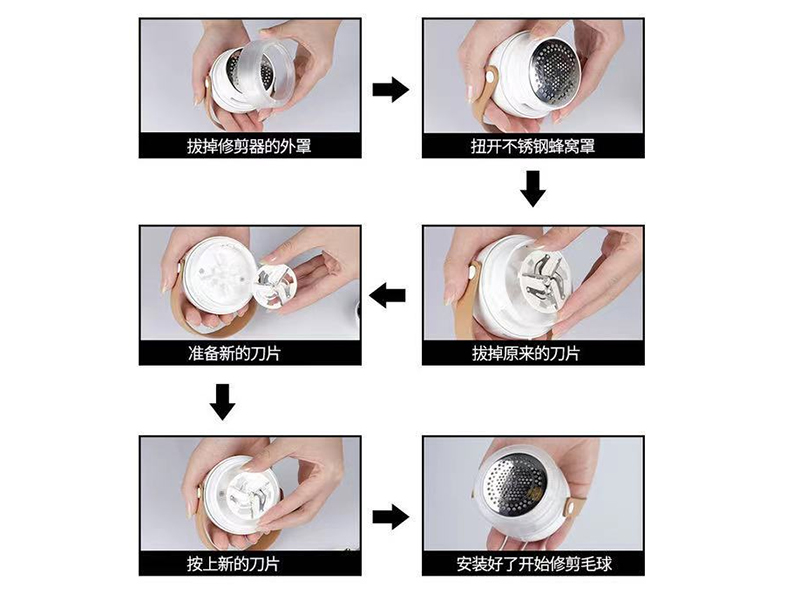 拔掉修剪器的外罩

扭开不锈钢蜂窝罩

拔掉原来的刀片

准备新的刀片

按上新的刀片

安装好了开始修剪毛球