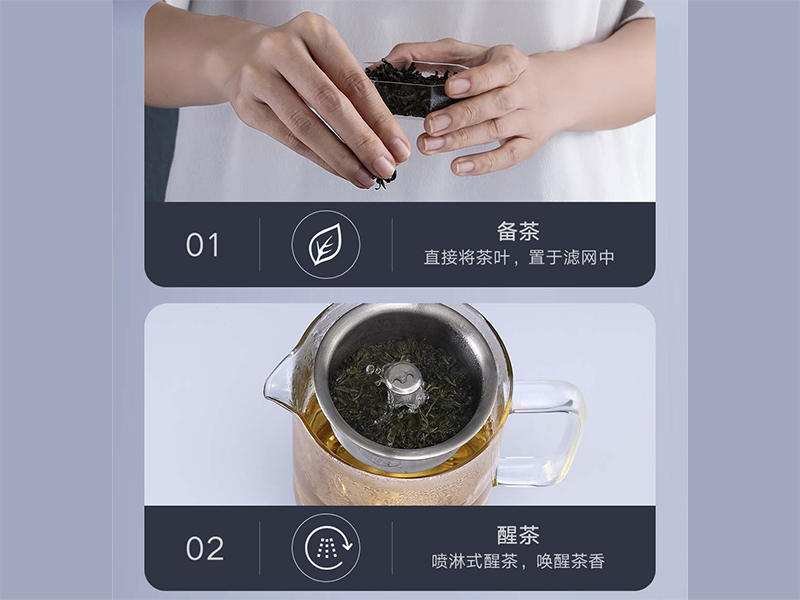 01

备茶
直接将茶叶，置于滤网中

02

醒茶
喷淋式醒茶，唤醒茶香