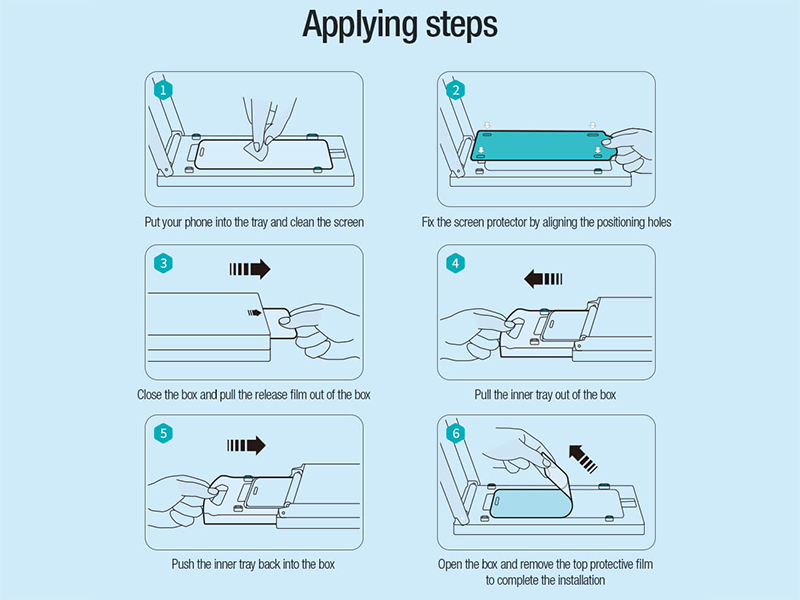 Applying steps

1

Put your phone into the tray and clean the screen

2

Fix the screen protector by aligning the positioning holes

3

Close the box and pull the release film out of the box

4

Pull the inner tray out of the box

5

Push the inner tray back into the box

6

Open the box and remove the top protective film to complete the installation