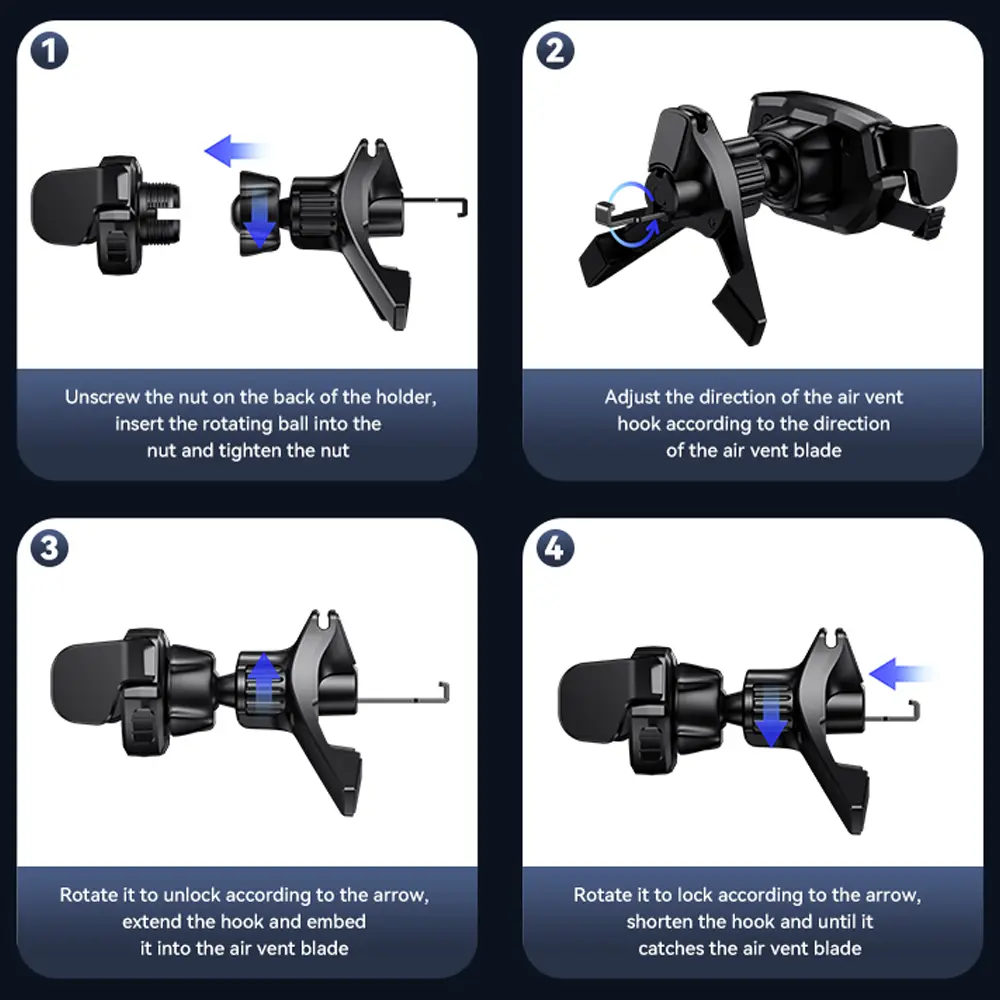 1

Unscrew the nut on the back of the holder, insert the rotating ball into the nut and tighten the nut

2

Adjust the direction of the air vent hook according to the direction of the air vent blade

3

Rotate it to unlock according to the arrow, extend the hook and embed it into the air vent blade

4

Rotate it to lock according to the arrow, shorten the hook and until it catches the air vent blade