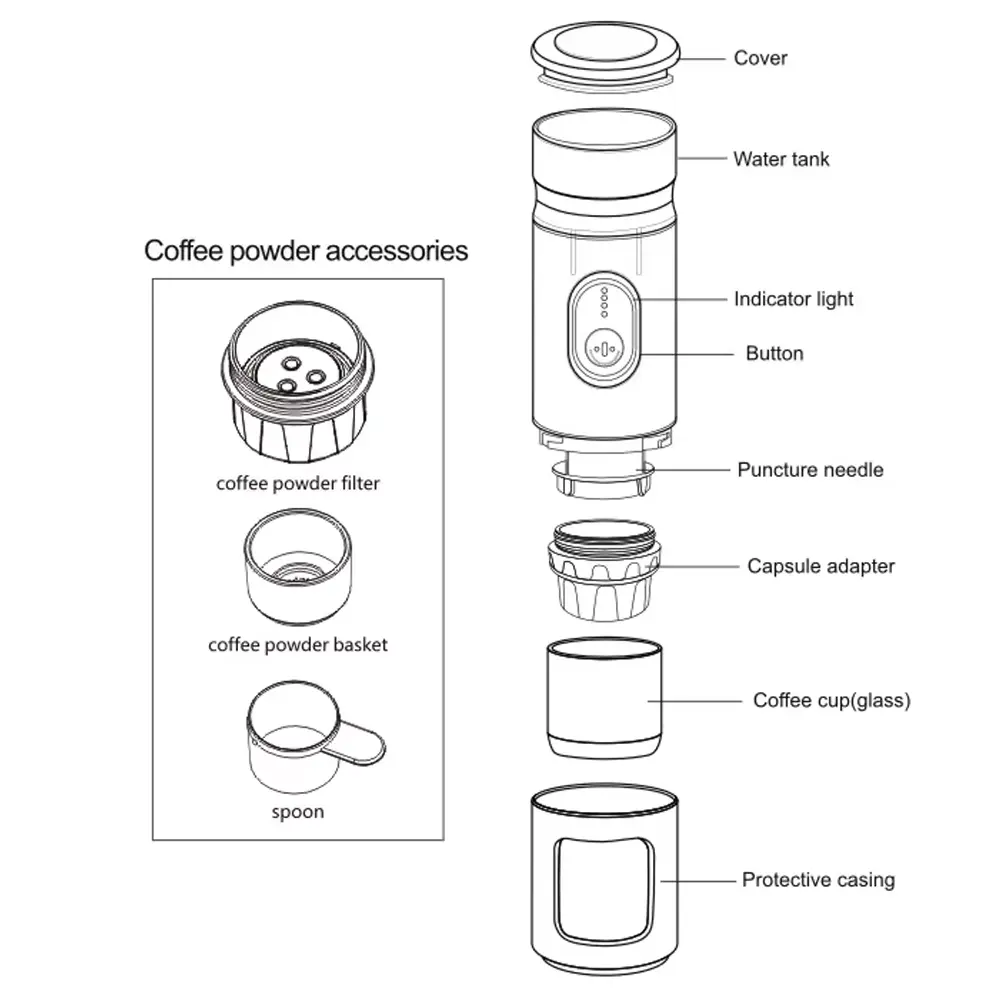 Coffee powder accessories

coffee powder filter

coffee powder basket

spoon

Cover

Water tank

Indicator light

Button

Puncture needle

Capsule adapter

Coffee cup(glass)

Protective casing