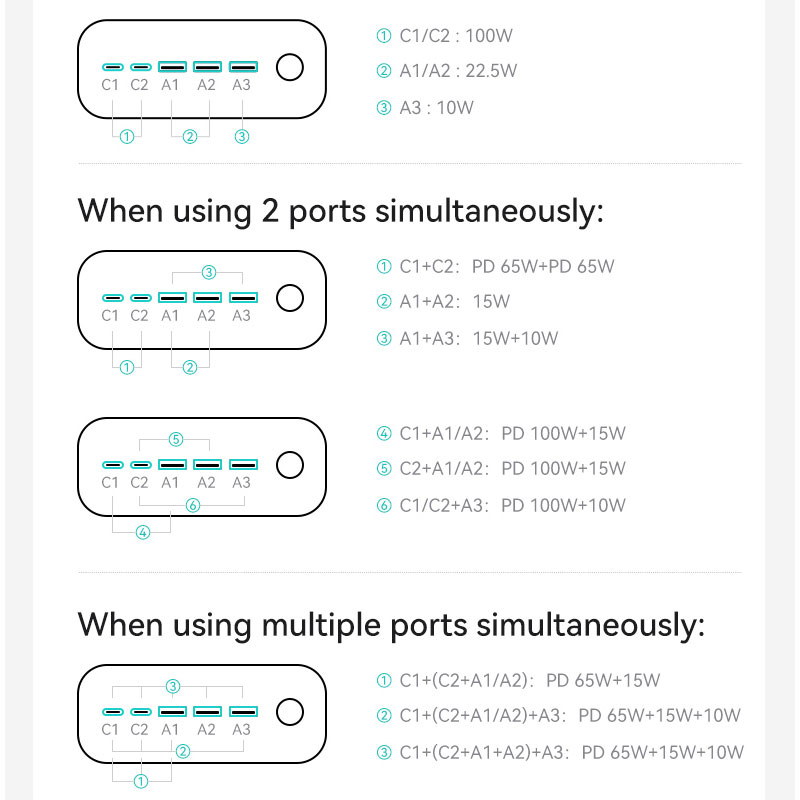 C1 C2 A1 A2 A3

① ② ③

① C1/C2 : 100W

② A1/A2 : 22.5W

③ A3 : 10W

When using 2 ports simultaneously:

③

C1 C2 A1 A2 A3

① ②

① C1+C2: PD 65W+PD 65W

② A1+A2: 15W

③ A1+A3: 15W+10W

⑤

C1 C2 A1 A2 A3

⑥

④

④ C1+A1/A2: PD 100W+15W

⑤ C2+A1/A2: PD 100W+15W

⑥ C1/C2+A3: PD 100W+10W

When using multiple ports simultaneously:

③

C1 C2 A1 A2 A3

②

①

① C1+(C2+A1/A2): PD 65W+15W

② C1+(C2+A1/A2)+A3: PD 65W+15W+10W

③ C1+(C2+A1+A2)+A3: PD 65W+15W+10W