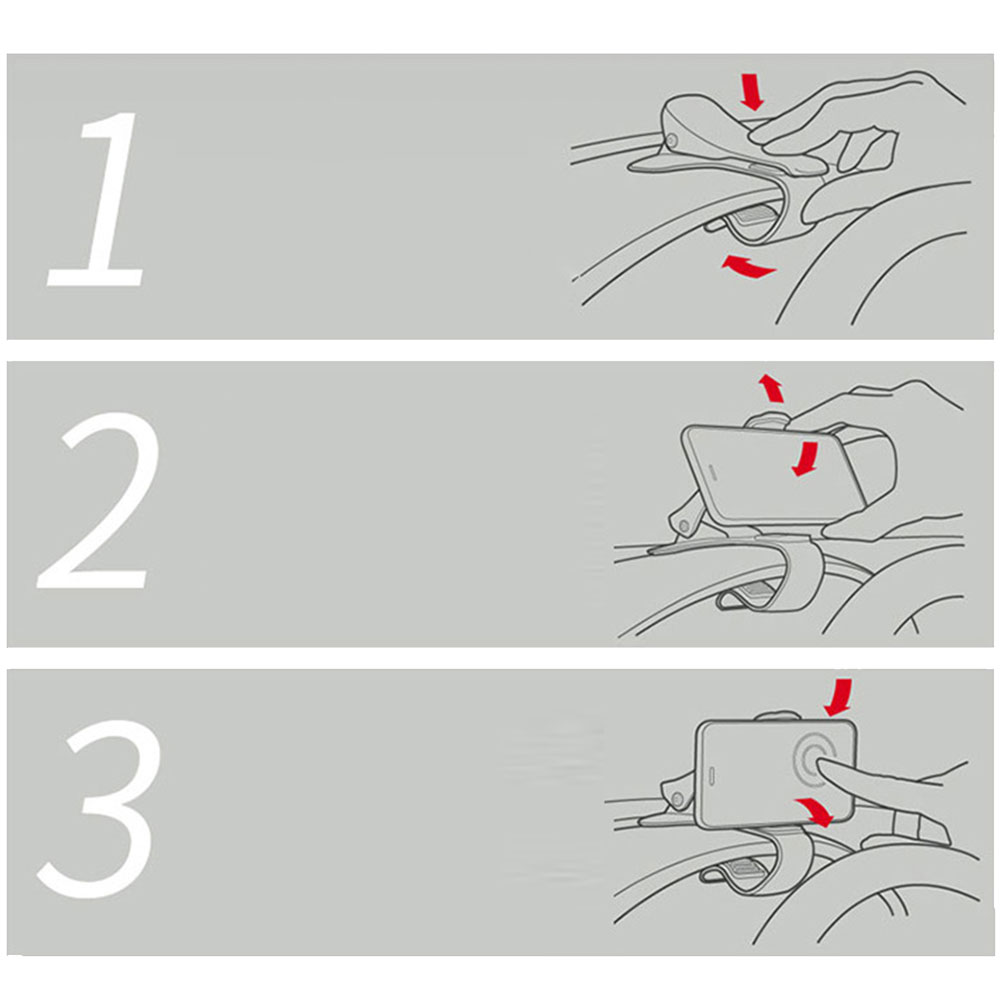 1

2

3