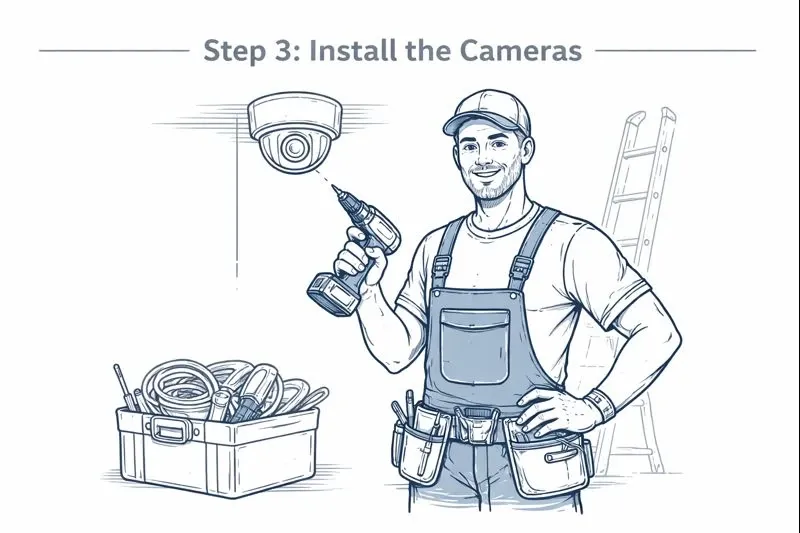 Step 3: Install the Cameras