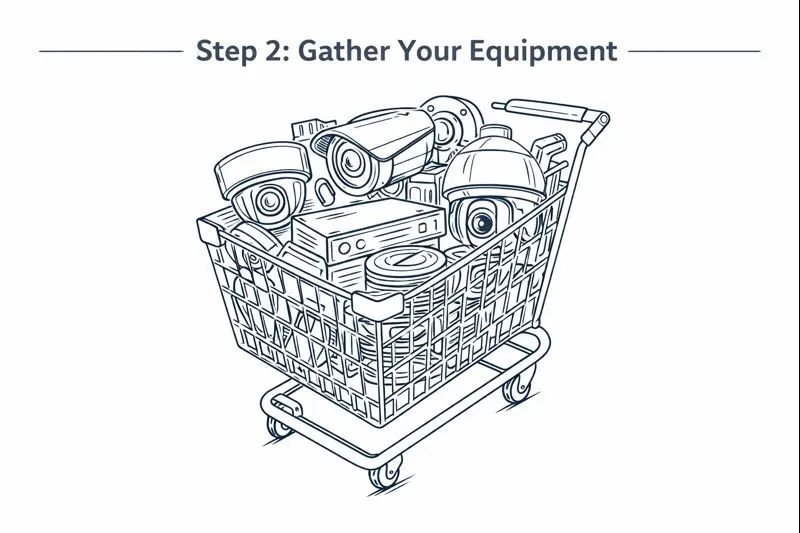 Step 2: Gather Your Equipment