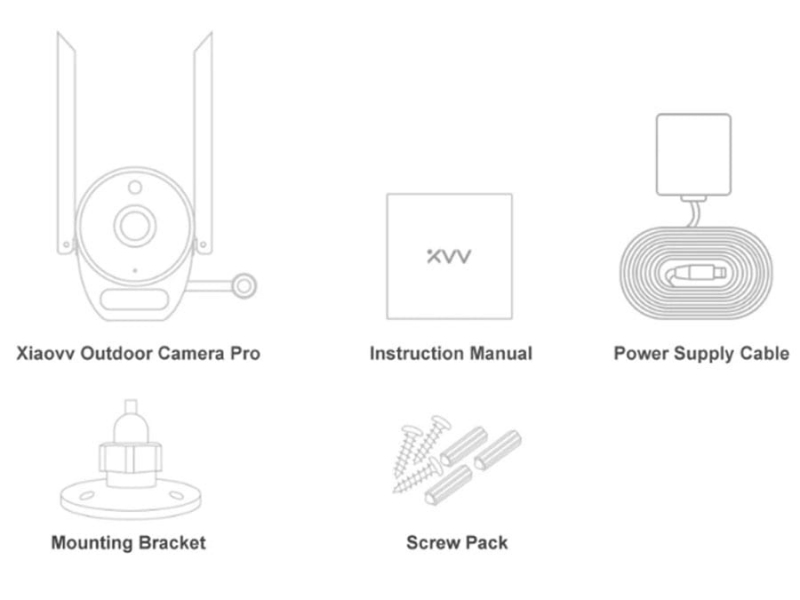 XVV

Xiaovv Outdoor Camera Pro

Instruction Manual

Power Supply Cable

Mounting Bracket

Screw Pack