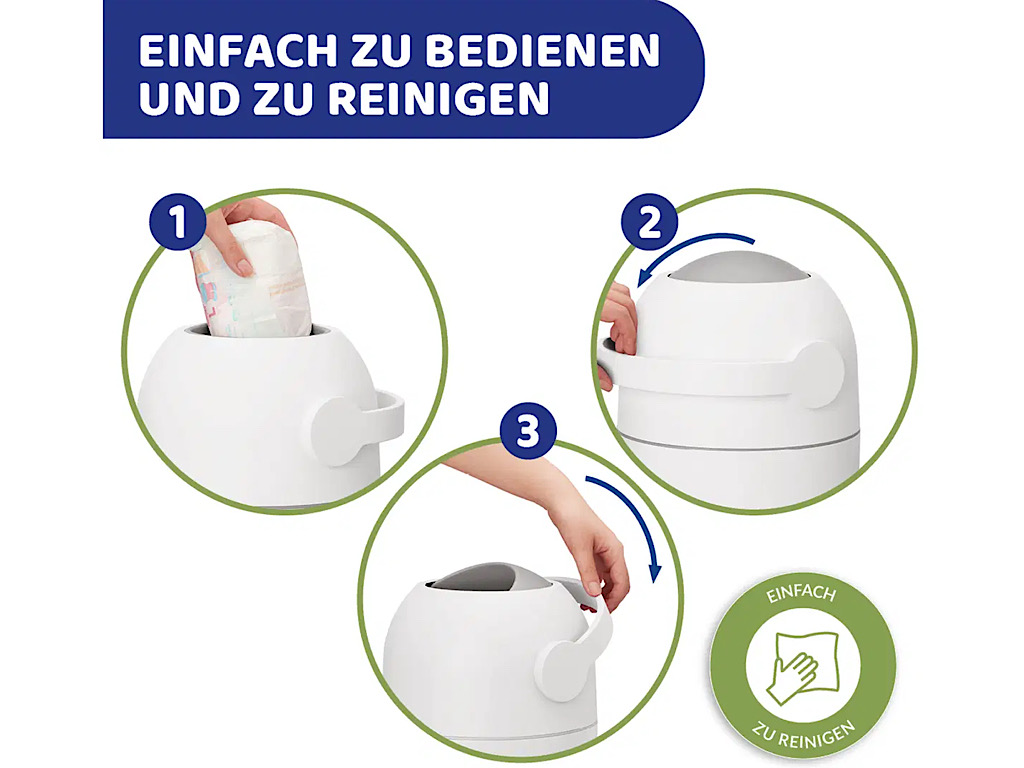 EINFACH ZU BEDIENEN UND ZU REINIGEN

1

2

3

EINFACH

ZU REINIGEN