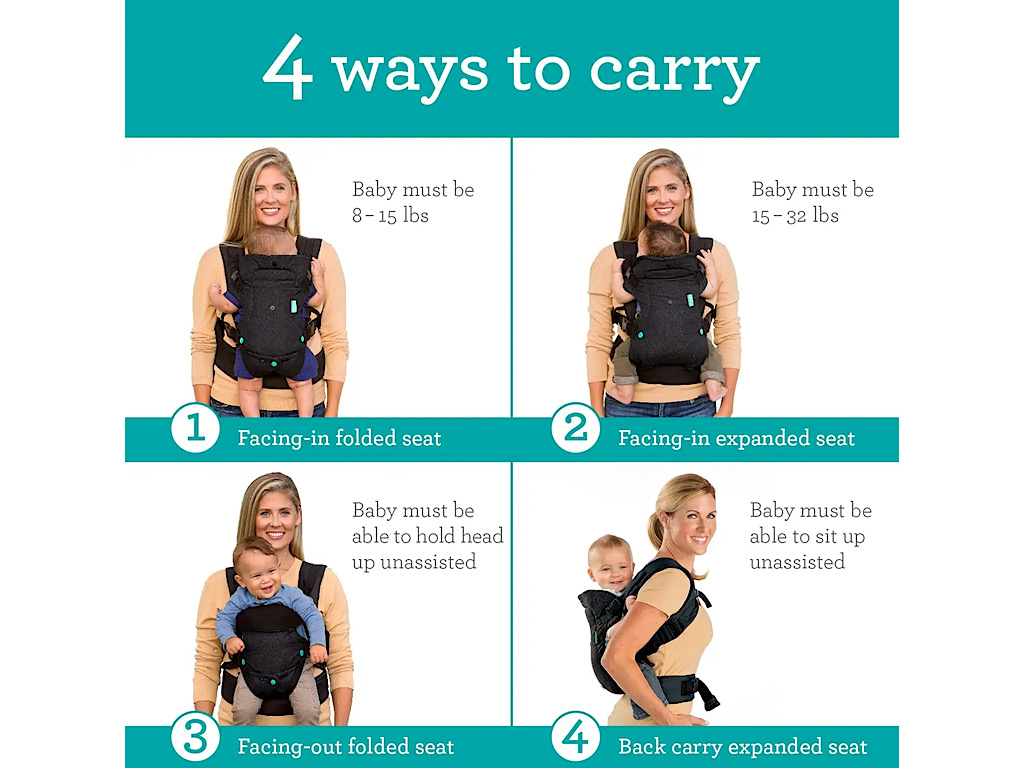 4 ways to carry

Baby must be 8 – 15 lbs

1 Facing-in folded seat

Baby must be 15 – 32 lbs

2 Facing-in expanded seat

Baby must be able to hold head up unassisted

3 Facing-out folded seat

Baby must be able to sit up unassisted

4 Back carry expanded seat