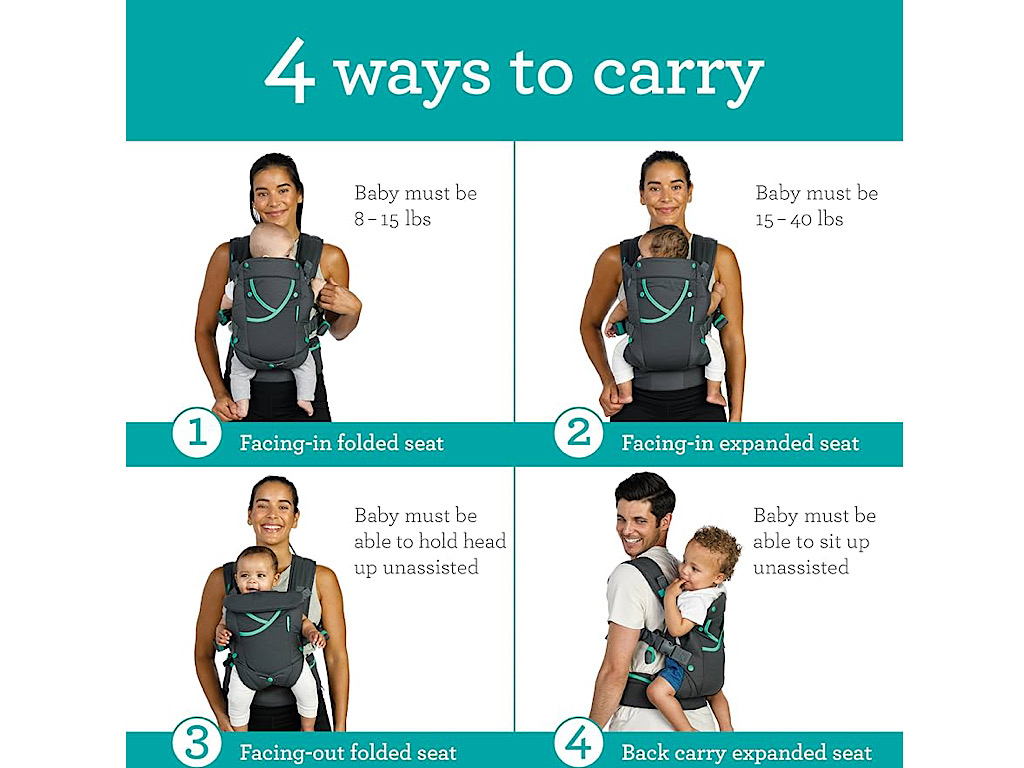 4 ways to carry

Baby must be 8 – 15 lbs

1 Facing-in folded seat

Baby must be 15 – 40 lbs

2 Facing-in expanded seat

Baby must be able to hold head up unassisted

3 Facing-out folded seat

Baby must be able to sit up unassisted

4 Back carry expanded seat