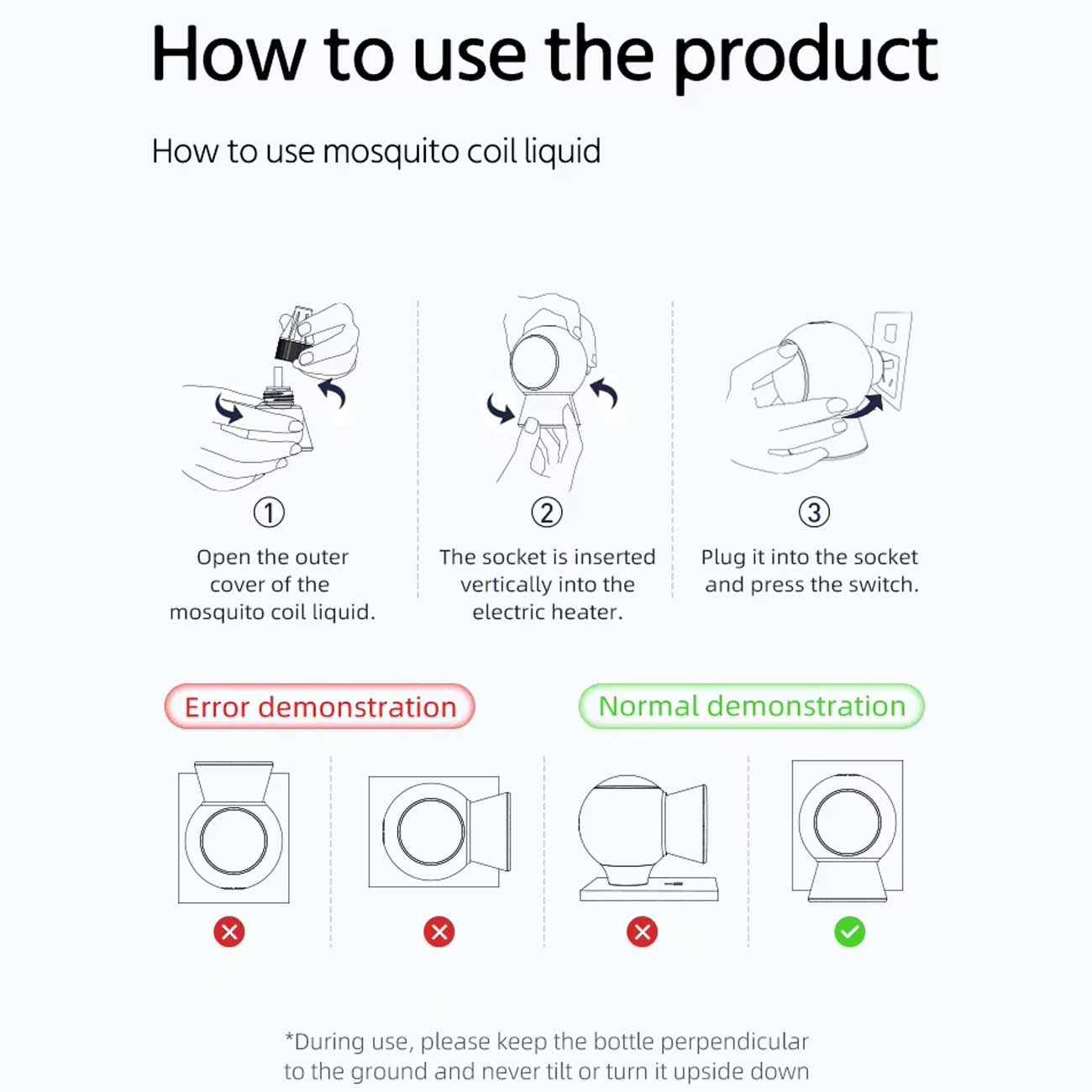 How to use the product

How to use mosquito coil liquid

①
Open the outer cover of the mosquito coil liquid.

②
The socket is inserted vertically into the electric heater.

③
Plug it into the socket and press the switch.

Error demonstration

Normal demonstration

*During use, please keep the bottle perpendicular to the ground and never tilt or turn it upside down