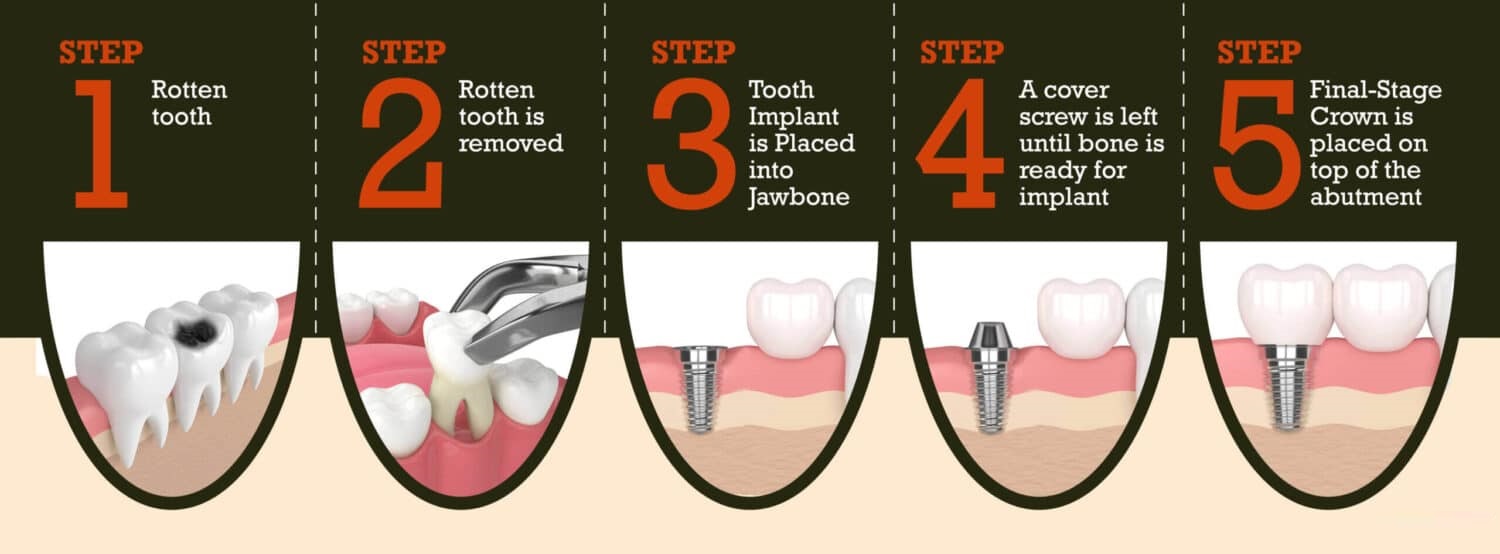 STEP 1 Rotten tooth

STEP 2 Rotten tooth is removed

STEP 3 Tooth Implant is Placed into Jawbone

STEP 4 A cover screw is left until bone is ready for implant

STEP 5 Final-Stage Crown is placed on top of the abutment