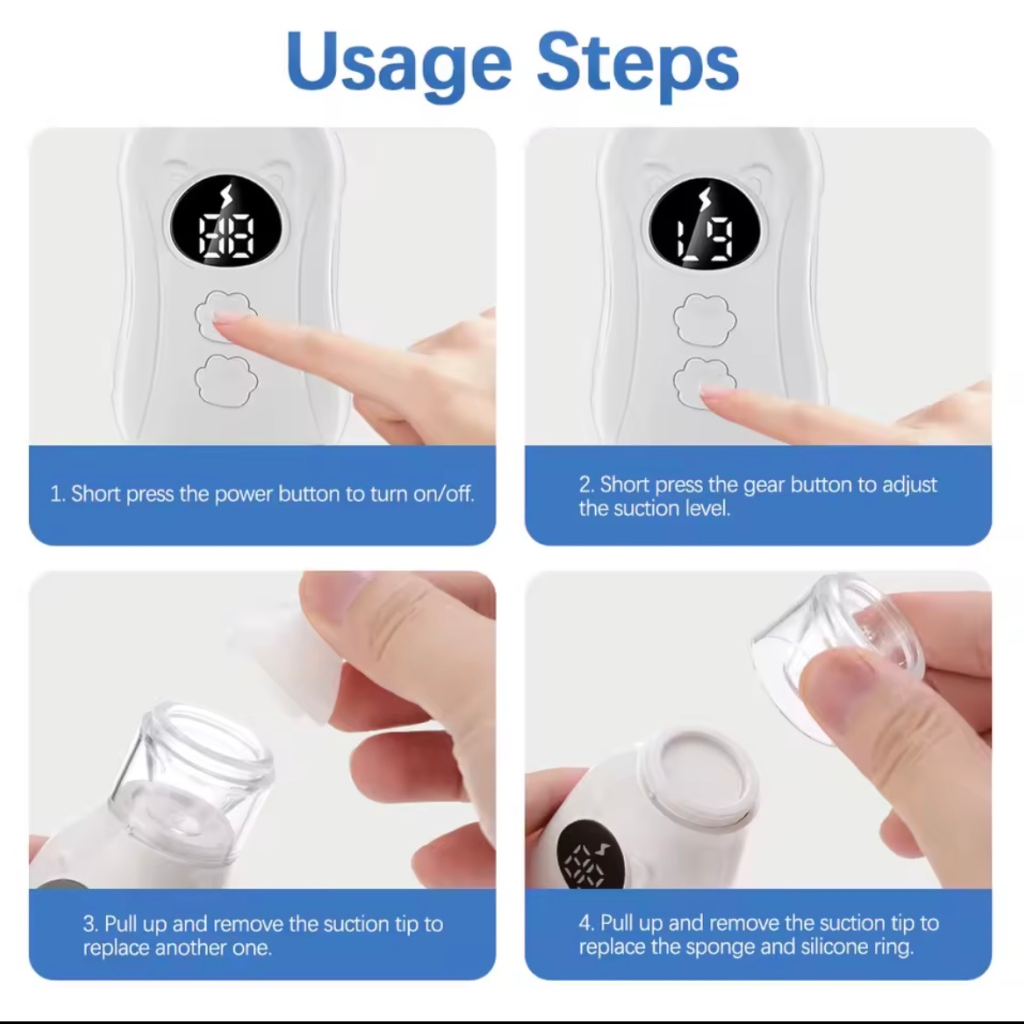 Usage Steps

88

L9

1. Short press the power button to turn on/off.

2. Short press the gear button to adjust the suction level.

3. Pull up and remove the suction tip to replace another one.

4. Pull up and remove the suction tip to replace the sponge and silicone ring.