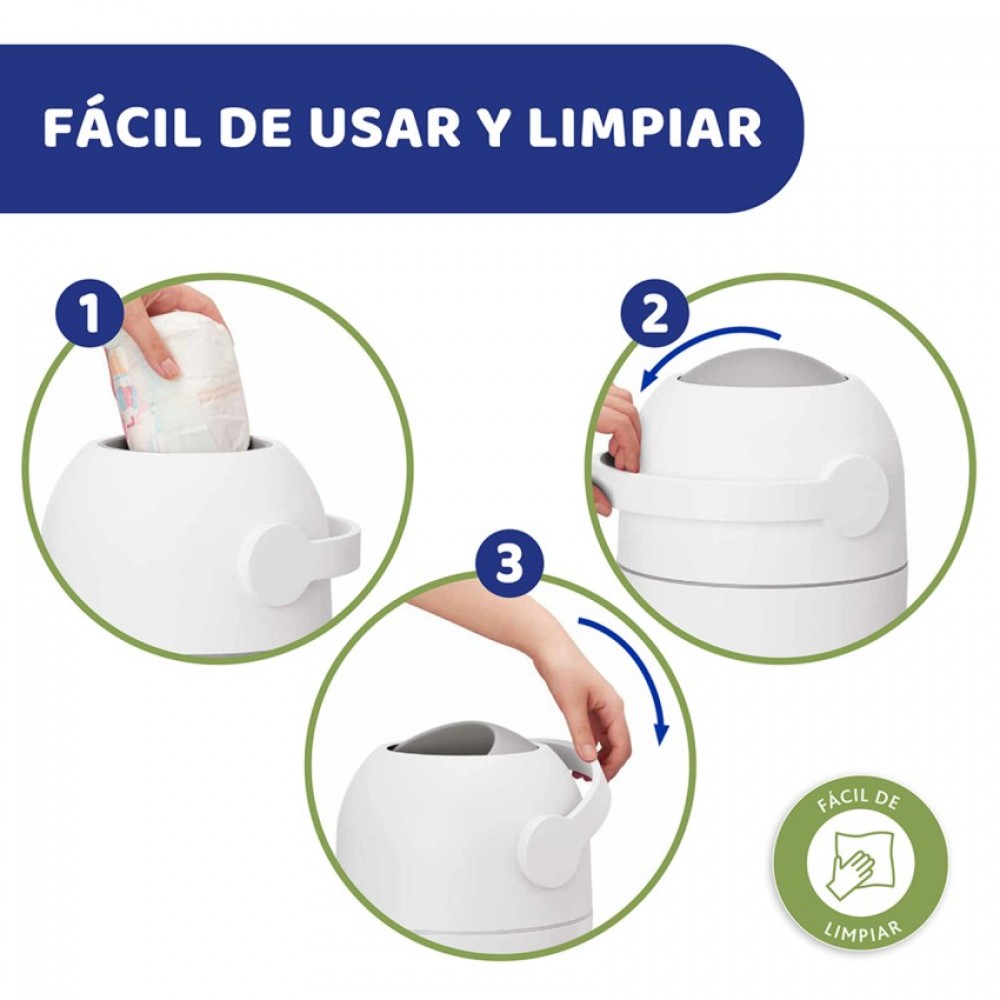 FÁCIL DE USAR Y LIMPIAR

1

2

3

FÁCIL DE

LIMPIAR