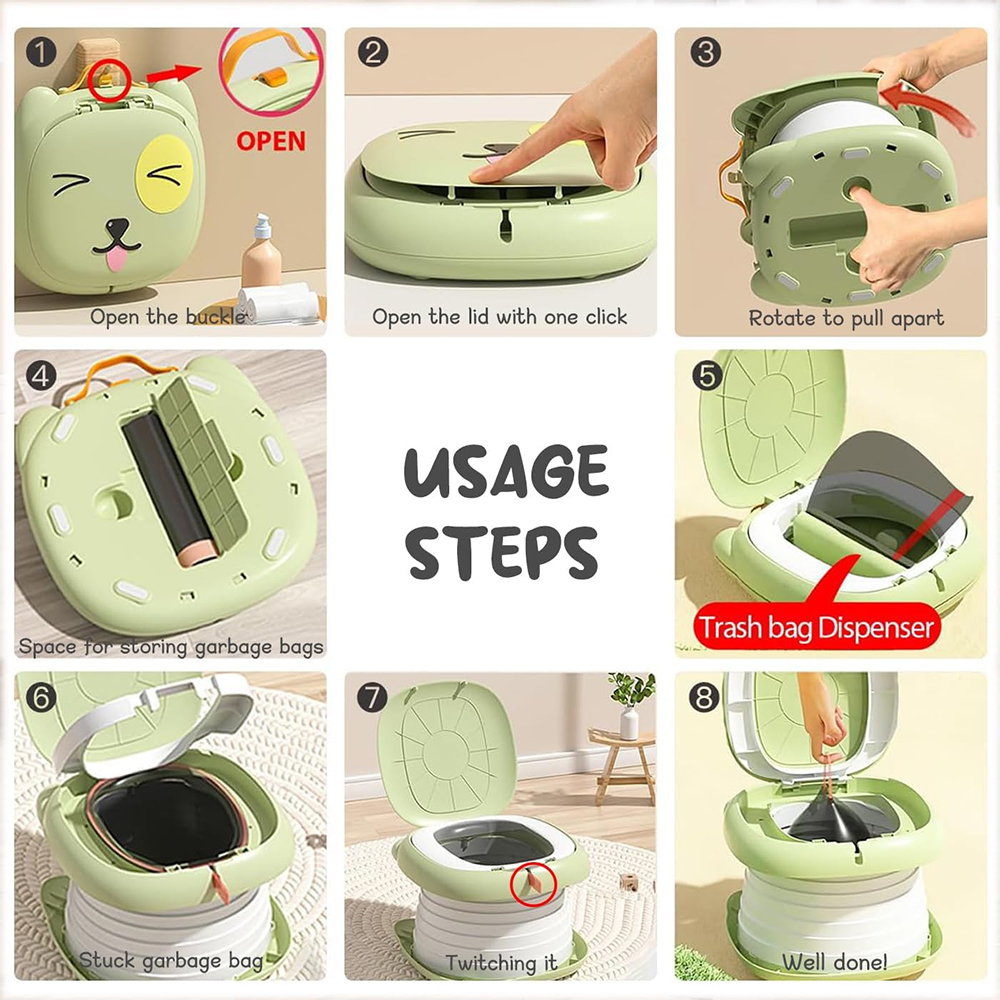 1
OPEN
Open the buckle

2
Open the lid with one click

3
Rotate to pull apart

4
Space for storing garbage bags

USAGE STEPS

5
Trash bag Dispenser

6
Stuck garbage bag

7
Twitching it

8
Well done!