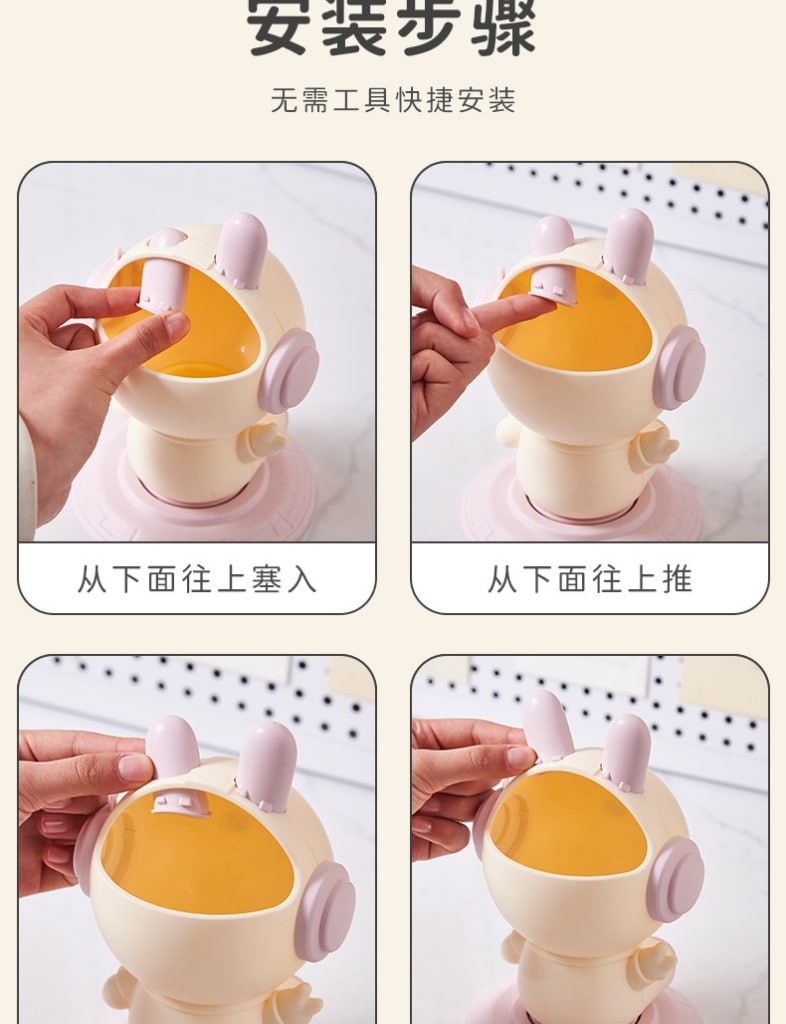 安装步骤

无需工具快捷安装

从下面往上塞入

从下面往上推