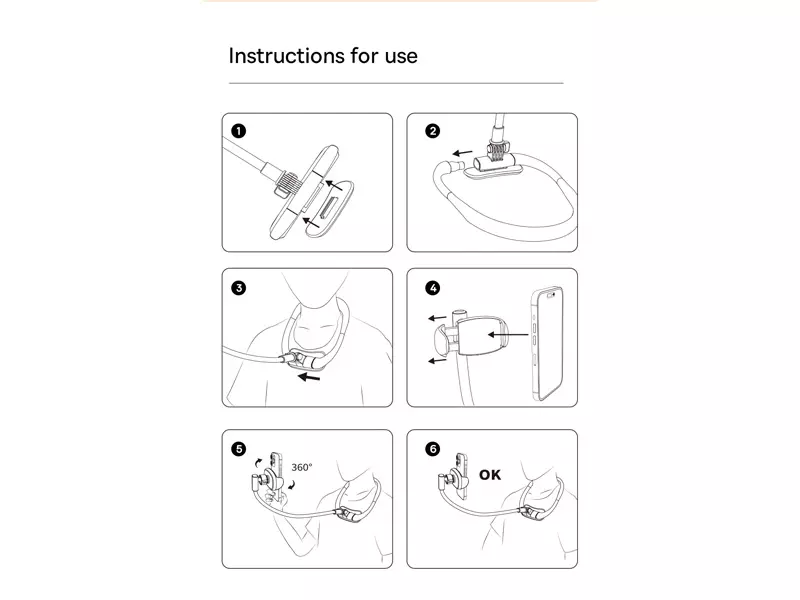 Instructions for use

1

2

3

4

5
360°

6
OK