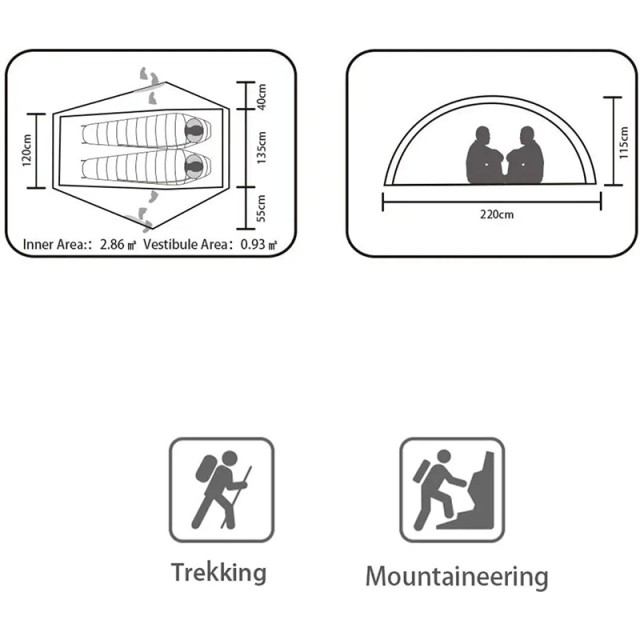 120cm

40cm

135cm

55cm

Inner Area:: 2.86 ㎡ Vestibule Area: 0.93 ㎡

115cm

220cm

Trekking

Mountaineering