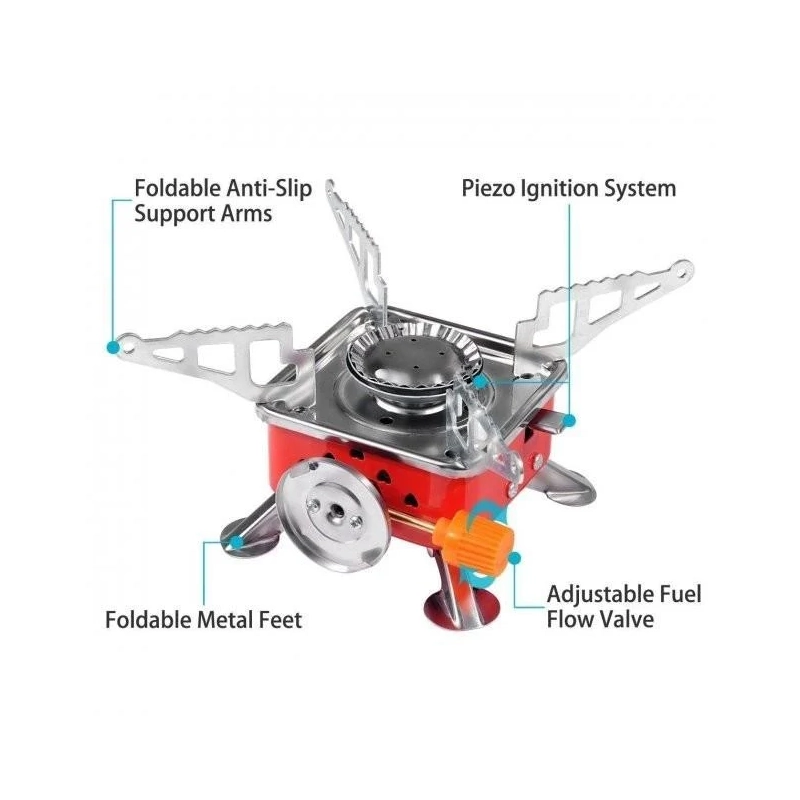 Foldable Anti-Slip Support Arms

Piezo Ignition System

Foldable Metal Feet

Adjustable Fuel Flow Valve