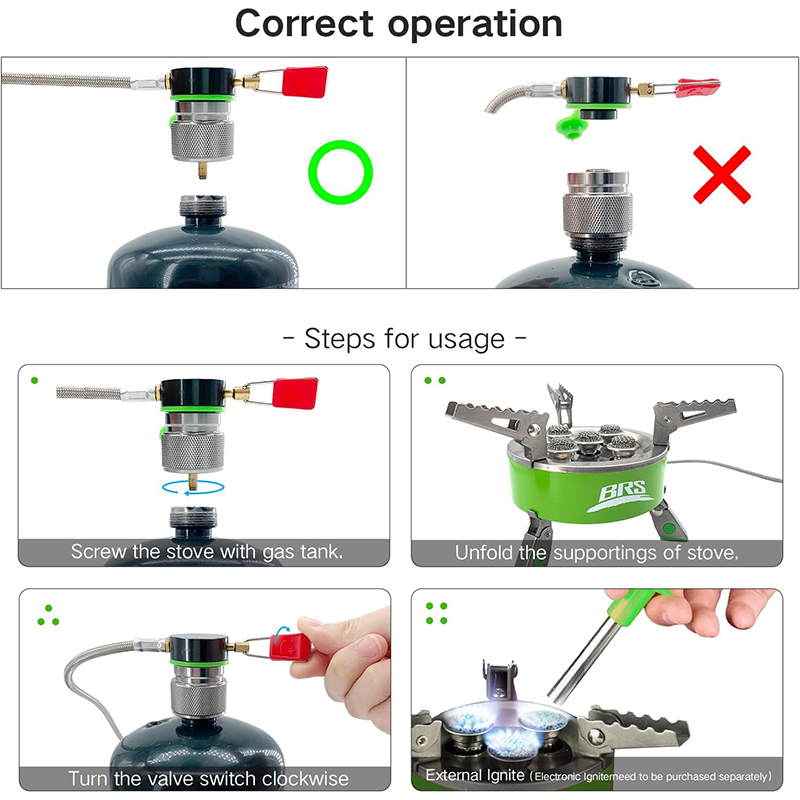 Correct operation

- Steps for usage -

Screw the stove with gas tank.

BRS

Unfold the supportings of stove.

Turn the valve switch clockwise

External Ignite (Electronic Igniterneed to be purchased separately)